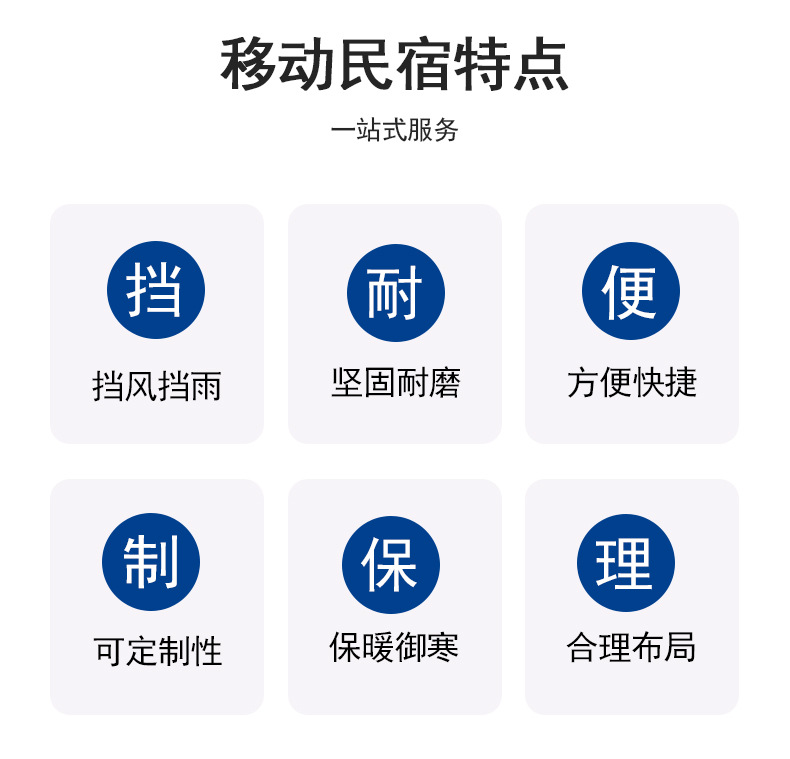 移动民宿特点

一站式服务

挡

挡风挡雨

耐

坚固耐磨

便

方便快捷

制

可定制性

保

保暖御寒

理

合理布局