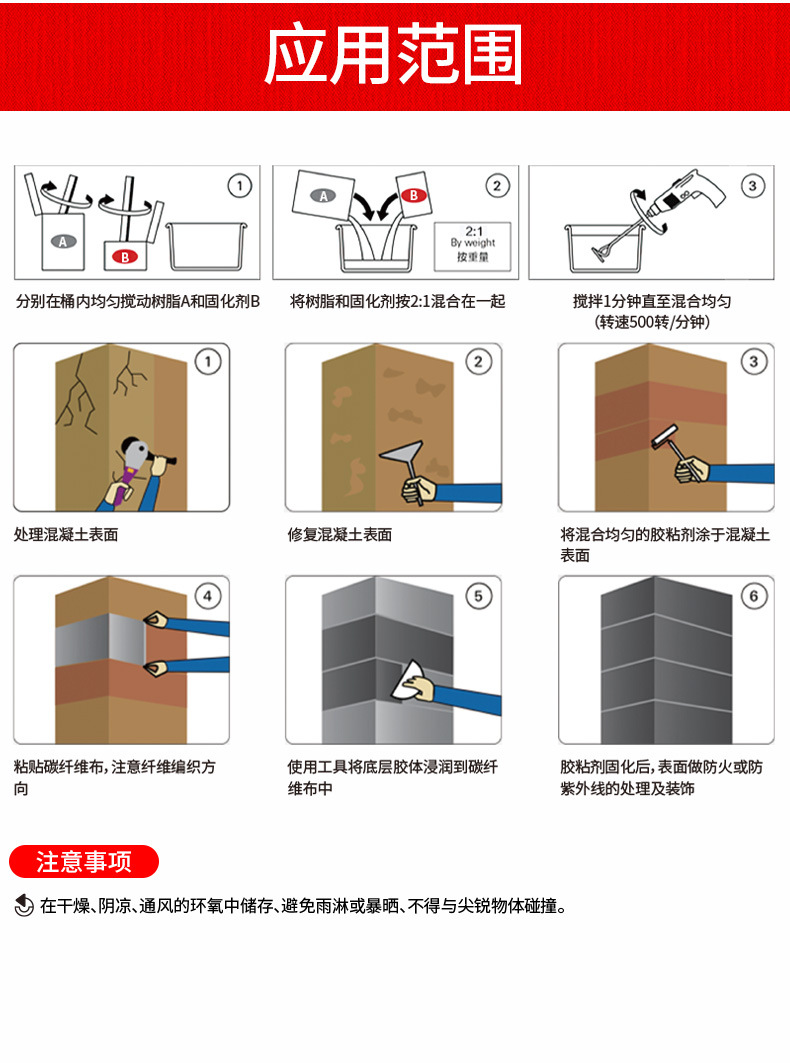 应用范围

1
A
B
分别在桶内均匀搅动树脂A和固化剂B

2
A
B
2:1
By weight
按重量
将树脂和固化剂按2:1混合在一起

3
搅拌1分钟直至混合均匀
(转速500转/分钟)

1
处理混凝土表面

2
修复混凝土表面

3
将混合均匀的胶粘剂涂于混凝土表面

4
粘贴碳纤维布，注意纤维编织方向

5
使用工具将底层胶体浸润到碳纤维布中

6
胶粘剂固化后，表面做防火或防紫外线的处理及装饰

注意事项

在干燥、阴凉、通风的环氧中储存、避免雨淋或暴晒、不得与尖锐物体碰撞。