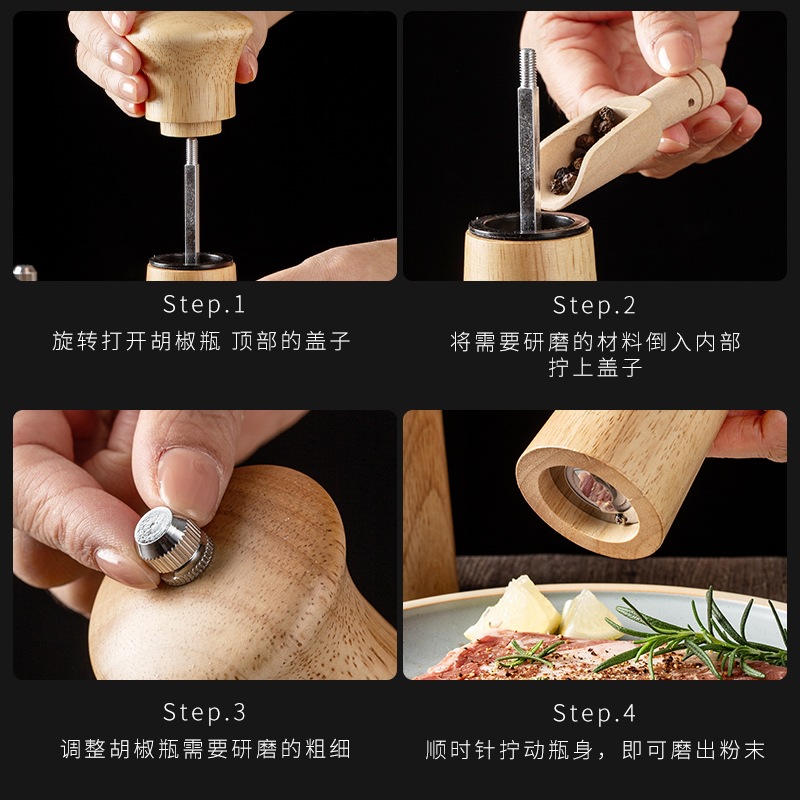 Step.1
旋转打开胡椒瓶 顶部的盖子

Step.2
将需要研磨的材料倒入内部
拧上盖子

Step.3
调整胡椒瓶需要研磨的粗细

Step.4
顺时针拧动瓶身，即可磨出粉末