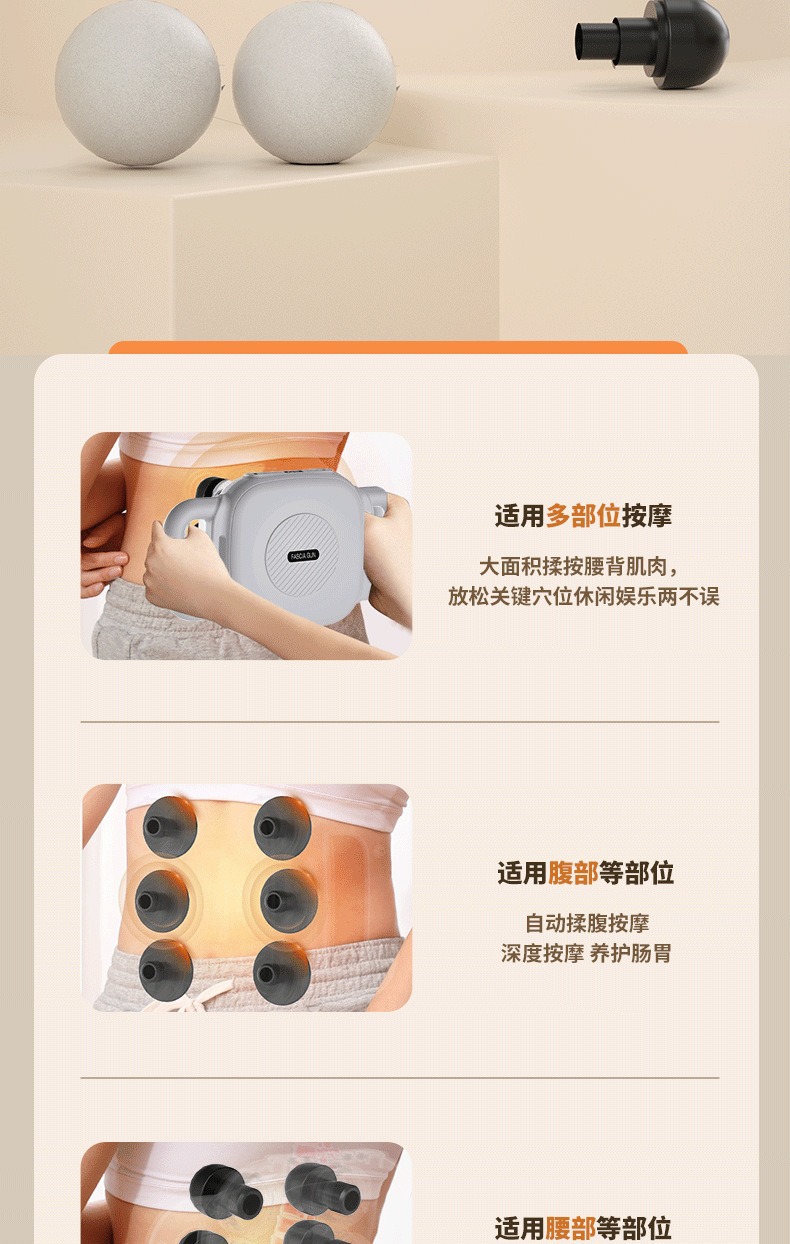 FASCIA GUN

适用多部位按摩

大面积揉按腰背肌肉，
放松关键穴位休闲娱乐两不误

适用腹部等部位

自动揉腹按摩
深度按摩 养护肠胃

适用腰部等部位