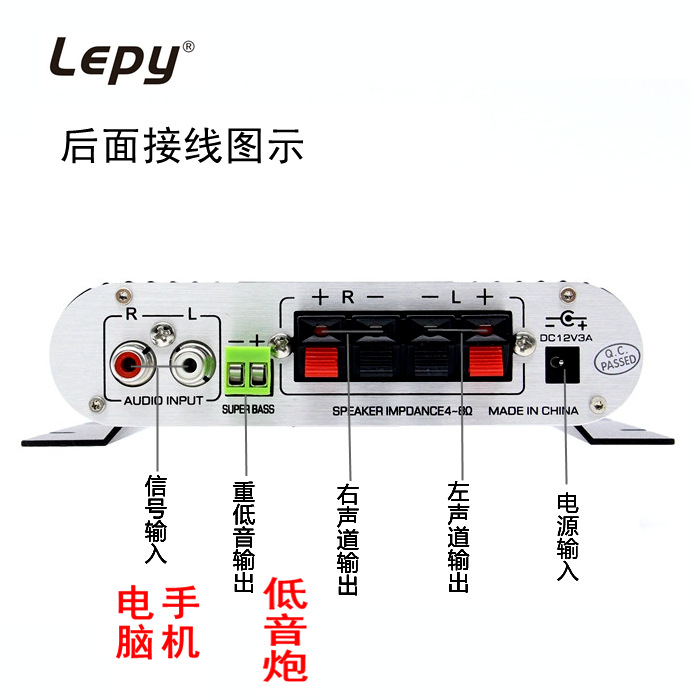 Lepy®

后面接线图示

R L
AUDIO INPUT

− +
SUPER BASS

+ R − − L +
SPEAKER IMPDANCE4~8Ω

DC12V3A
Q.C. PASSED
MADE IN CHINA

信号输入

重低音输出

右声道输出

左声道输出

电源输入

电脑

手机

低音炮