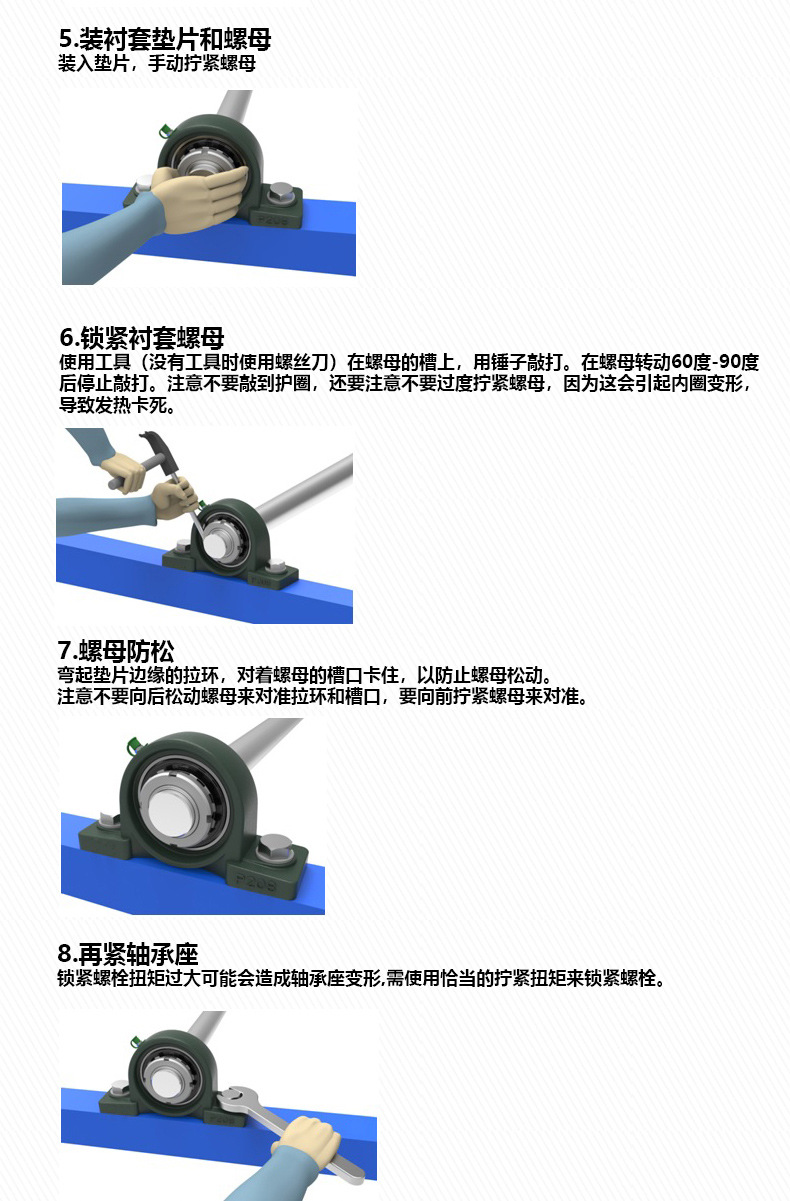 5.装衬套垫片和螺母
装入垫片，手动拧紧螺母

P208

6.锁紧衬套螺母
使用工具（没有工具时使用螺丝刀）在螺母的槽上，用锤子敲打。在螺母转动60度-90度后停止敲打。注意不要敲到护圈，还要注意不要过度拧紧螺母，因为这会引起内圈变形，导致发热卡死。

7.螺母防松
弯起垫片边缘的拉环，对着螺母的槽口卡住，以防止螺母松动。
注意不要向后松动螺母来对准拉环和槽口，要向前拧紧螺母来对准。

P208

8.再紧轴承座
锁紧螺栓扭矩过大可能会造成轴承座变形,需使用恰当的拧紧扭矩来锁紧螺栓。