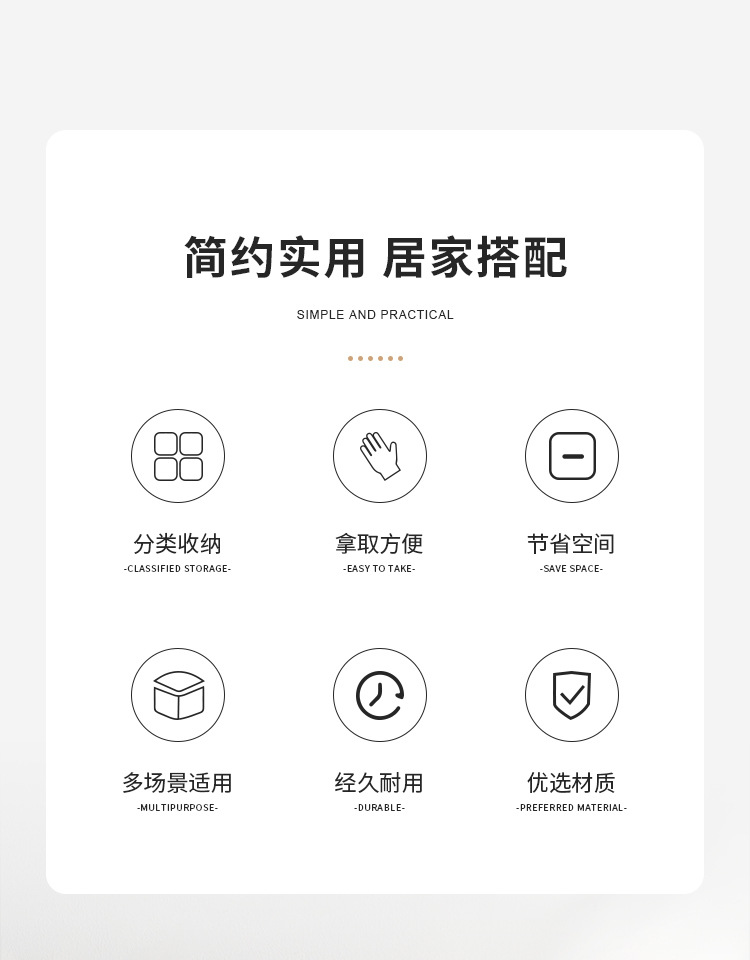 简约实用 居家搭配

SIMPLE AND PRACTICAL

分类收纳
-CLASSIFIED STORAGE-

拿取方便
-EASY TO TAKE-

节省空间
-SAVE SPACE-

多场景适用
-MULTIPURPOSE-

经久耐用
-DURABLE-

优选材质
-PREFERRED MATERIAL-