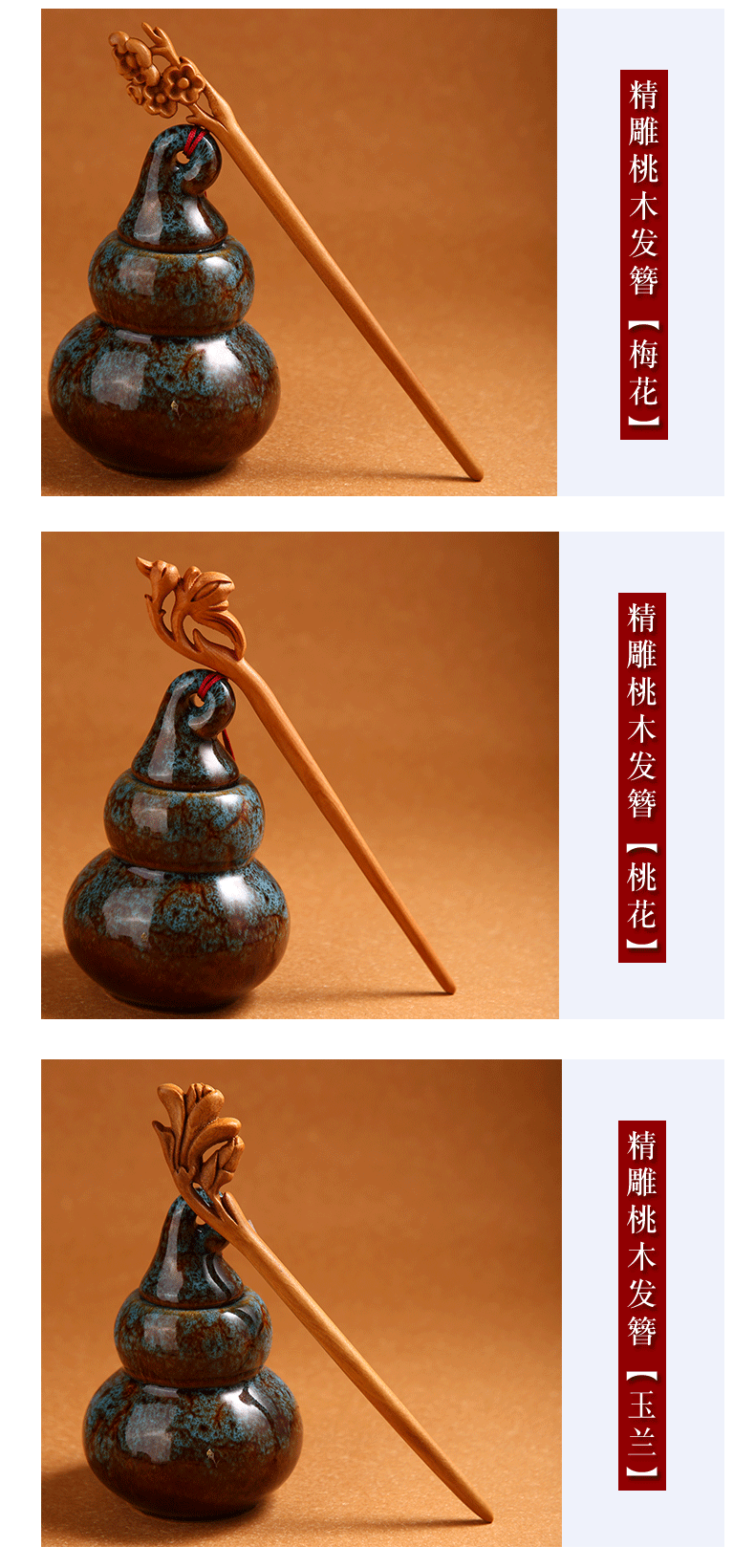 精雕桃木发簪【梅花】

精雕桃木发簪【桃花】

精雕桃木发簪【玉兰】