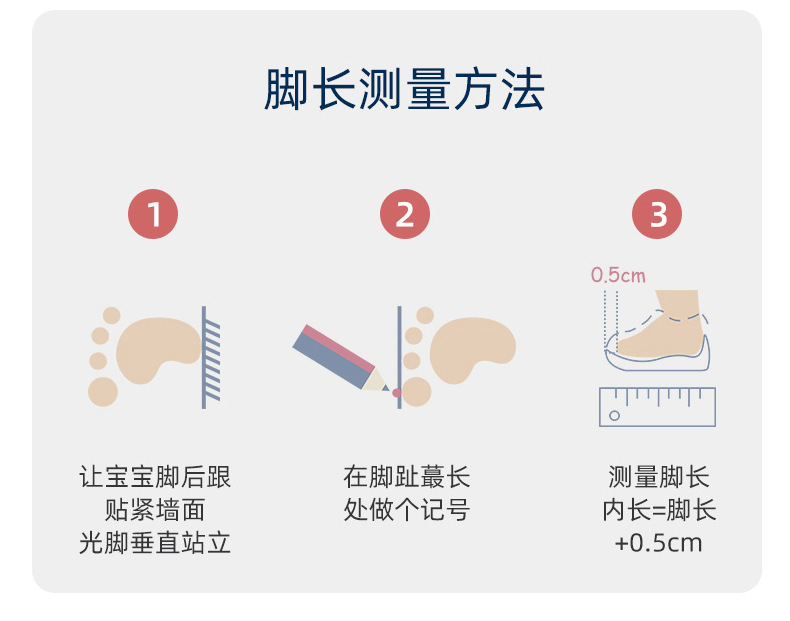 脚长测量方法

1

让宝宝脚后跟
贴紧墙面
光脚垂直站立

2

在脚趾蕞长
处做个记号

3

0.5cm

测量脚长
内长=脚长
+0.5cm