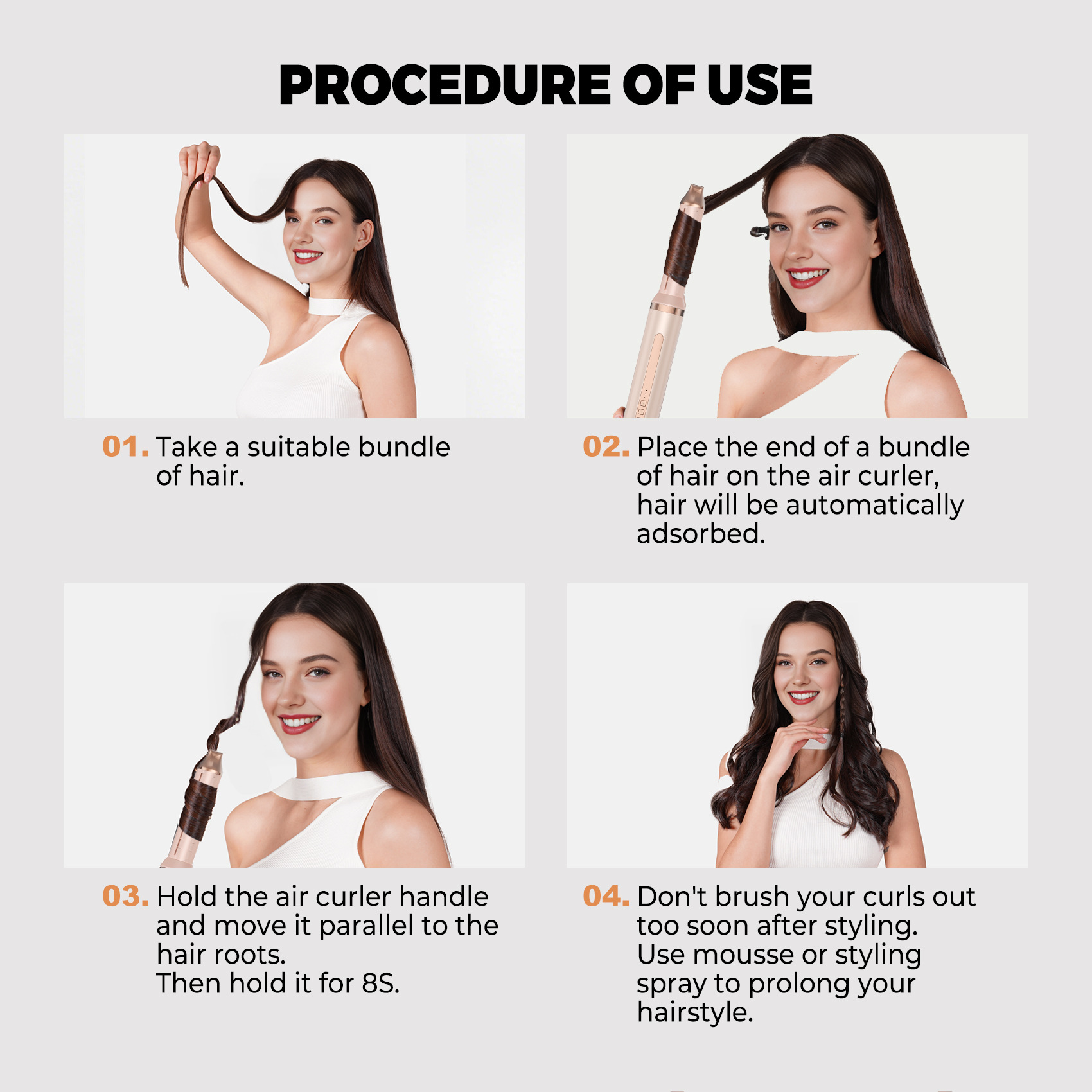 PROCEDURE OF USE

01. Take a suitable bundle of hair.

02. Place the end of a bundle of hair on the air curler, hair will be automatically adsorbed.

03. Hold the air curler handle and move it parallel to the hair roots.
Then hold it for 8S.

04. Don't brush your curls out too soon after styling.
Use mousse or styling spray to prolong your hairstyle.