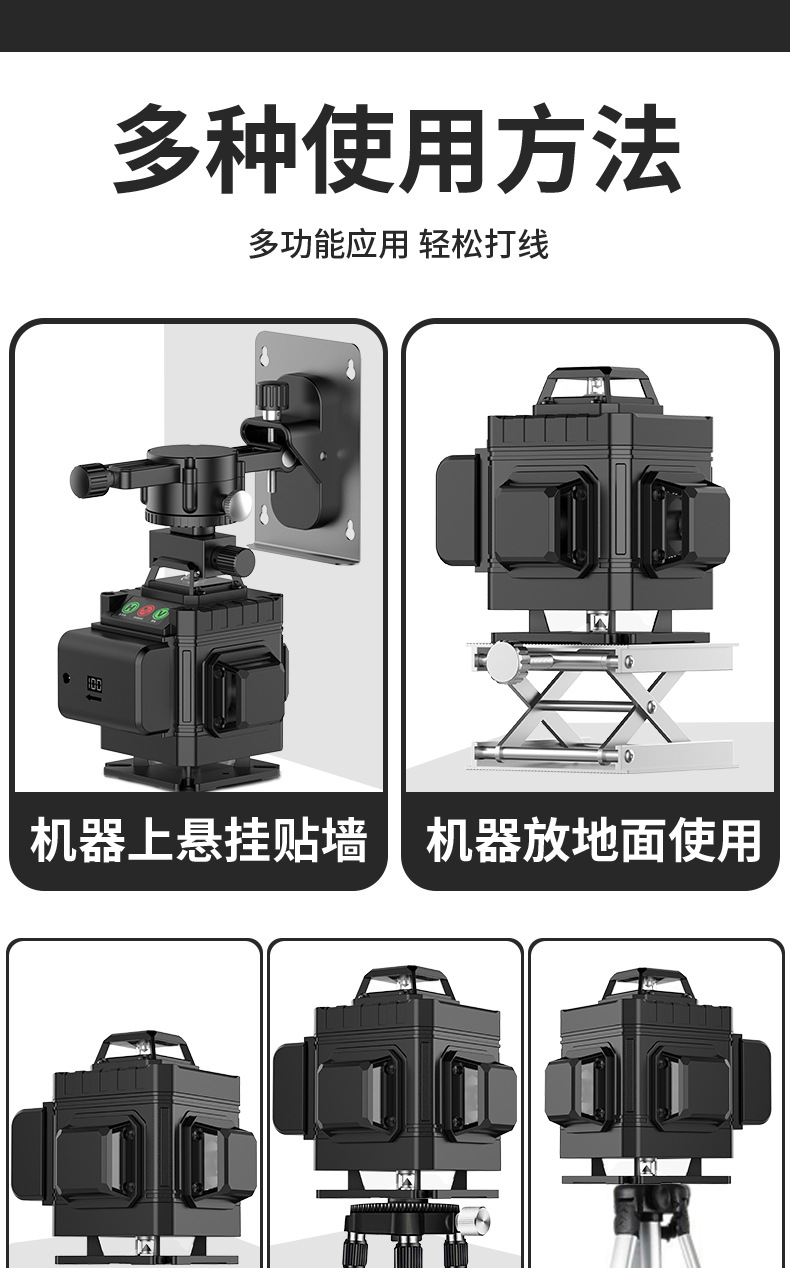 多种使用方法

多功能应用 轻松打线

机器上悬挂贴墙

机器放地面使用