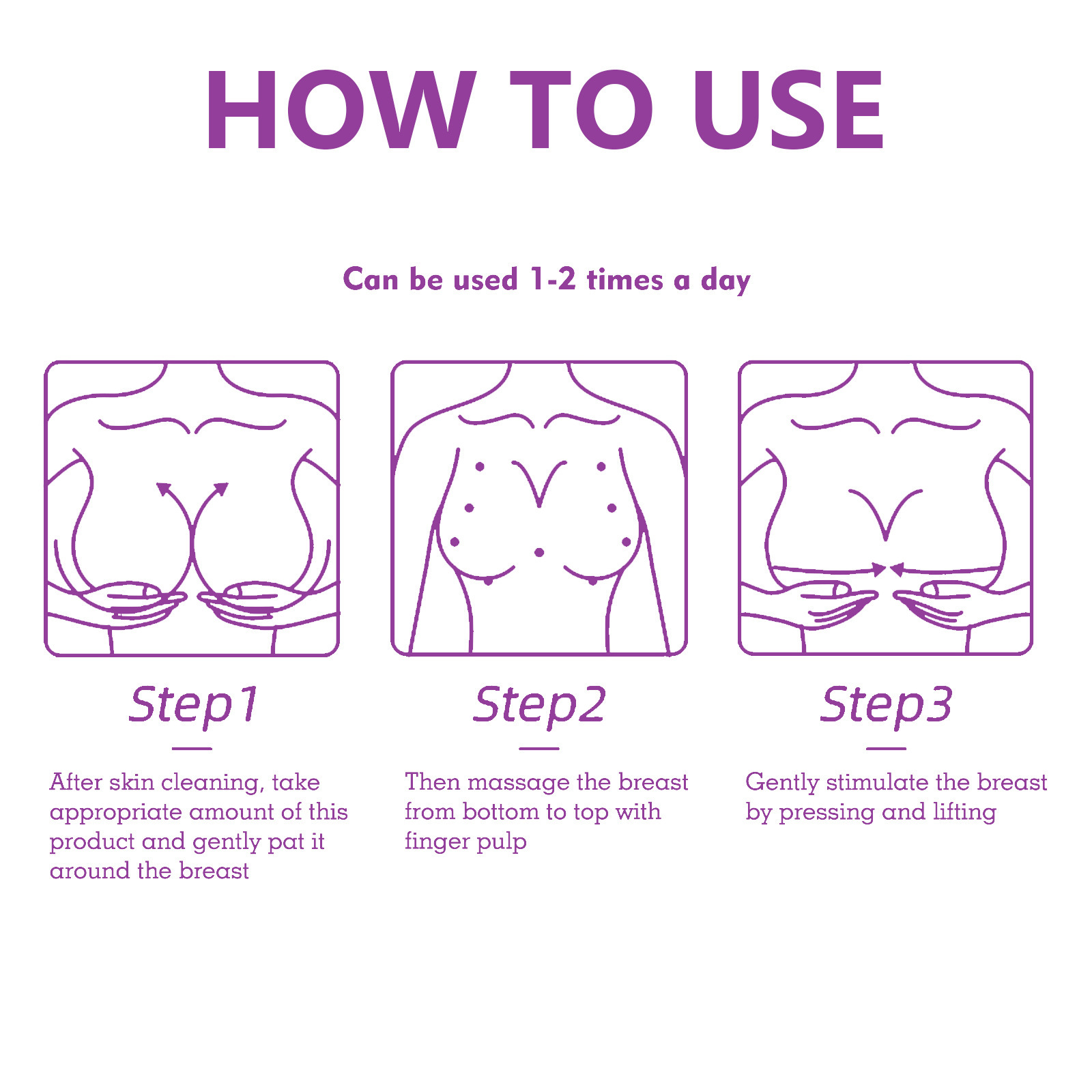 HOW TO USE

Can be used 1-2 times a day

Step1

After skin cleaning, take appropriate amount of this product and gently pat it around the breast

Step2

Then massage the breast from bottom to top with finger pulp

Step3

Gently stimulate the breast by pressing and lifting