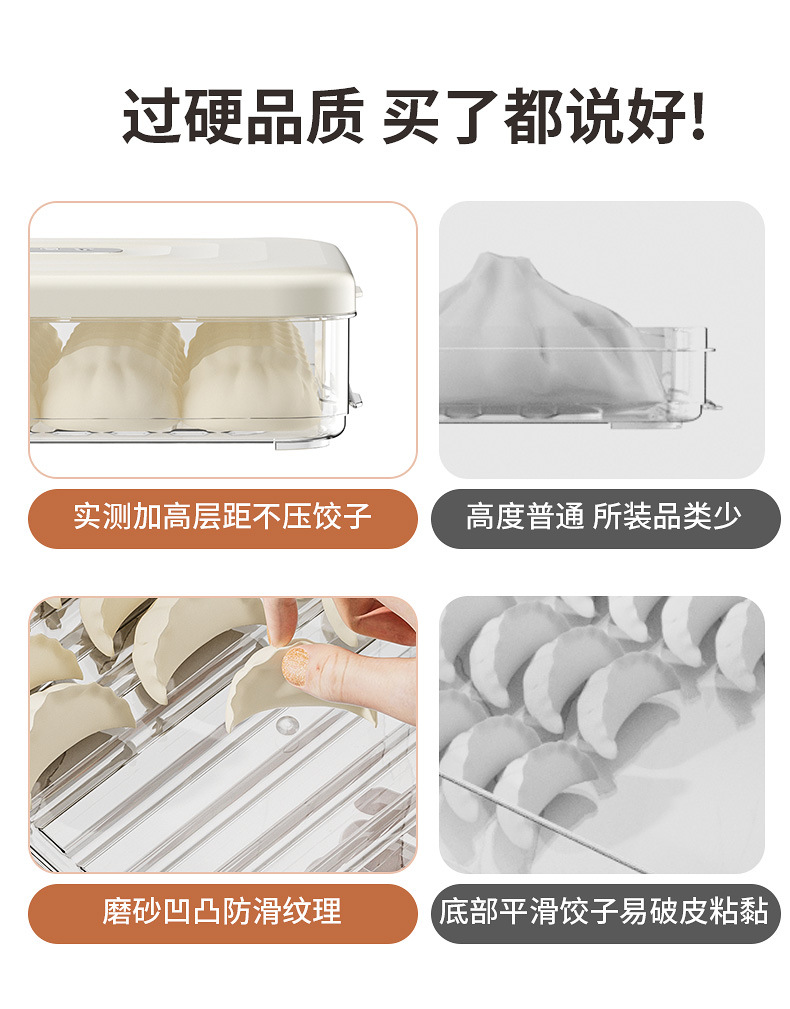 过硬品质 买了都说好!

实测加高层距不压饺子

高度普通 所装品类少

磨砂凹凸防滑纹理

底部平滑饺子易破皮粘黏