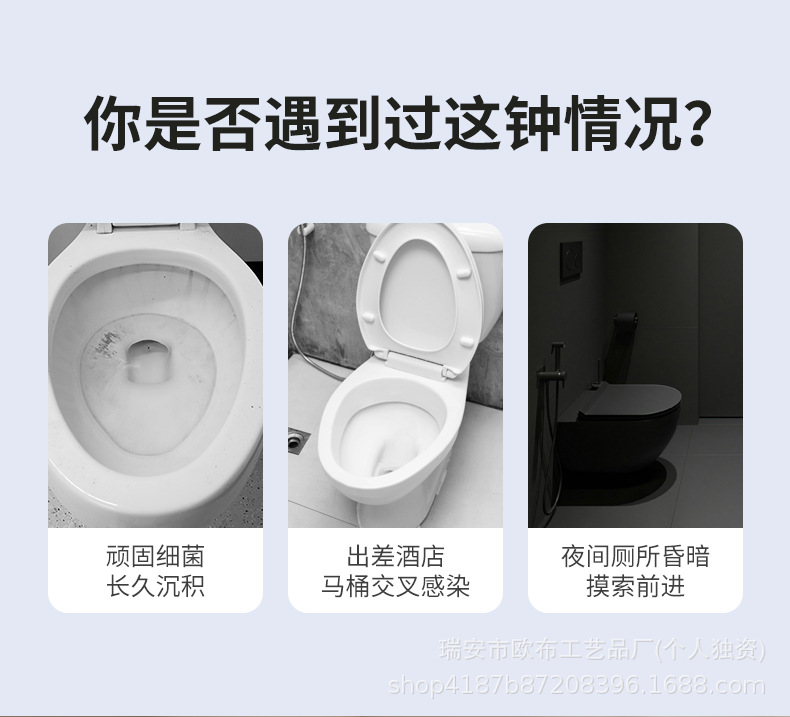 你是否遇到过这钟情况?

顽固细菌
长久沉积

出差酒店
马桶交叉感染

夜间厕所昏暗
摸索前进

瑞安市欧布工艺品厂(个人独资)
shop4187b87208396.1688.com