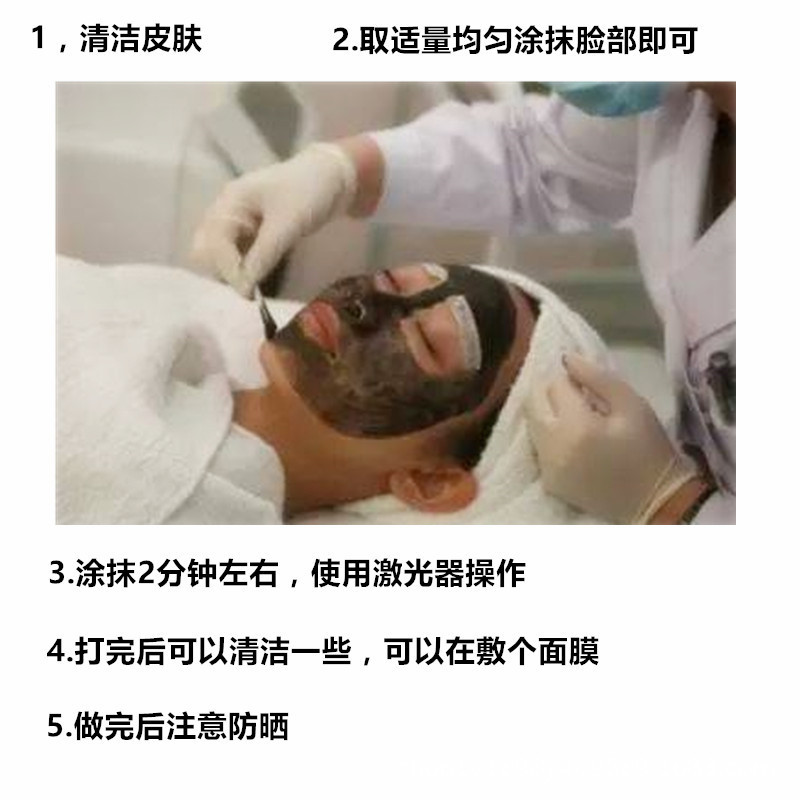 1，清洁皮肤

2.取适量均匀涂抹脸部即可

3.涂抹2分钟左右，使用激光器操作

4.打完后可以清洁一些，可以在敷个面膜

5.做完后注意防晒