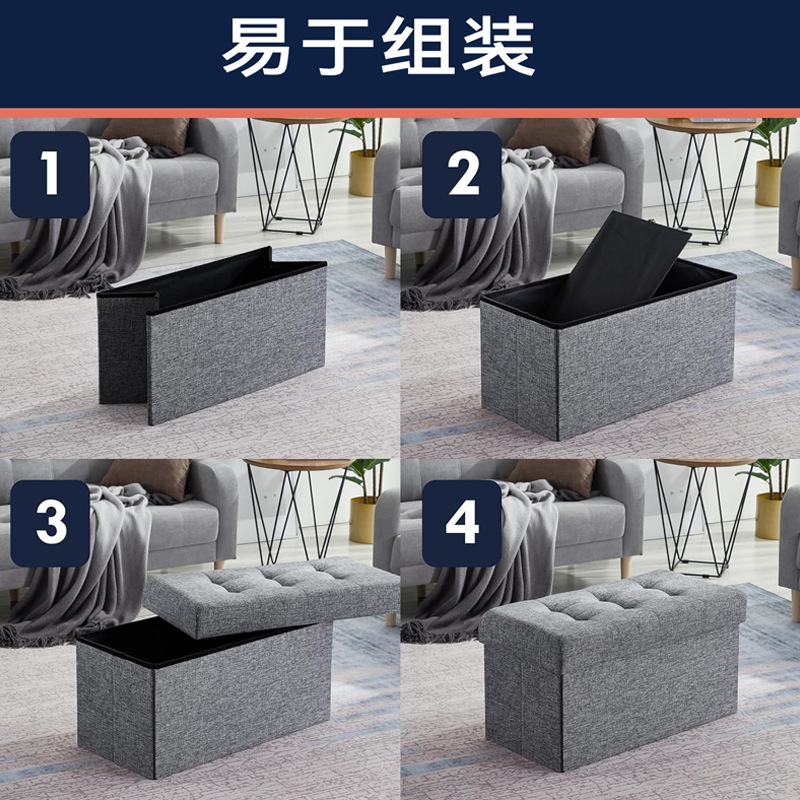 易于组装

1

2

3

4