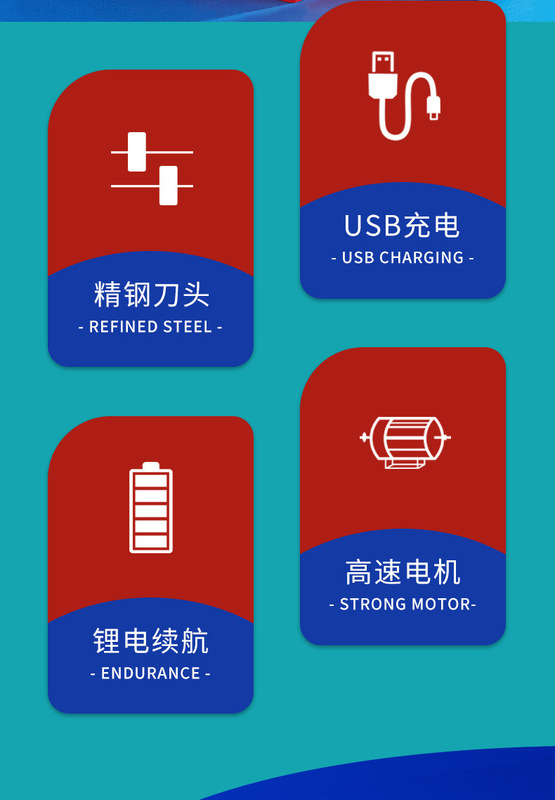 精钢刀头
- REFINED STEEL -

锂电续航
- ENDURANCE -

USB充电
- USB CHARGING -

高速电机
- STRONG MOTOR-