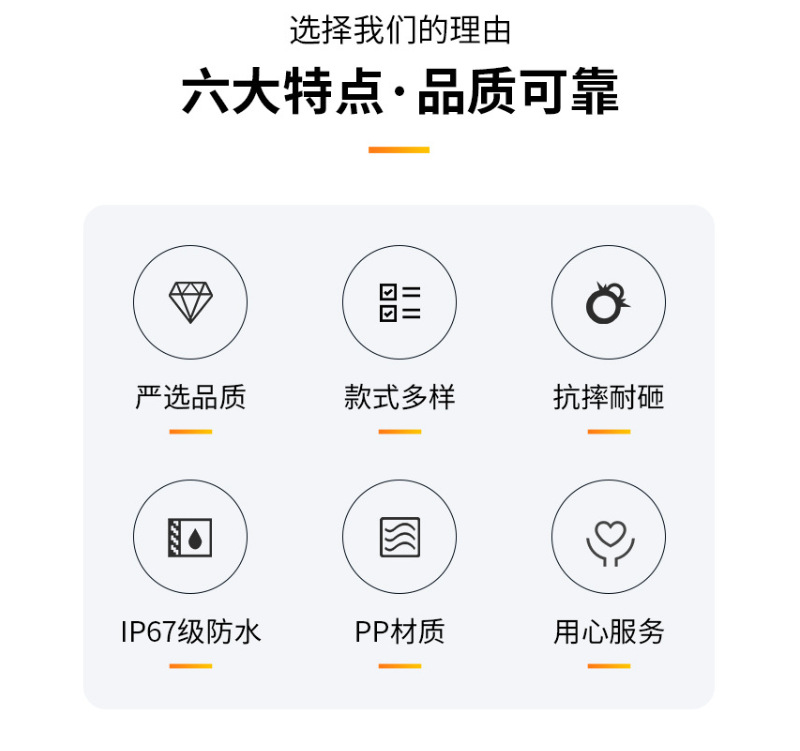 选择我们的理由

六大特点·品质可靠

严选品质

款式多样

抗摔耐砸

IP67级防水

PP材质

用心服务