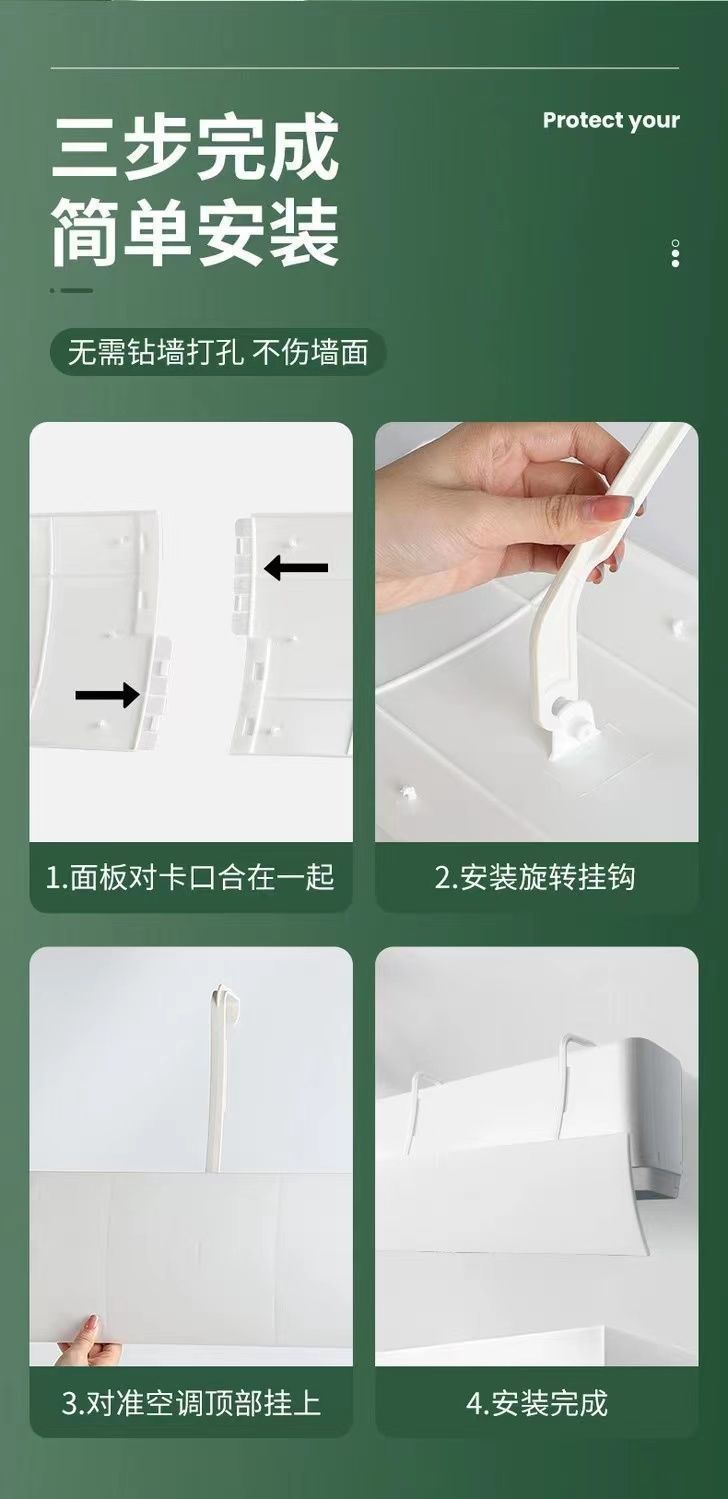 三步完成
简单安装

Protect your

无需钻墙打孔 不伤墙面

1.面板对卡口合在一起

2.安装旋转挂钩

3.对准空调顶部挂上

4.安装完成