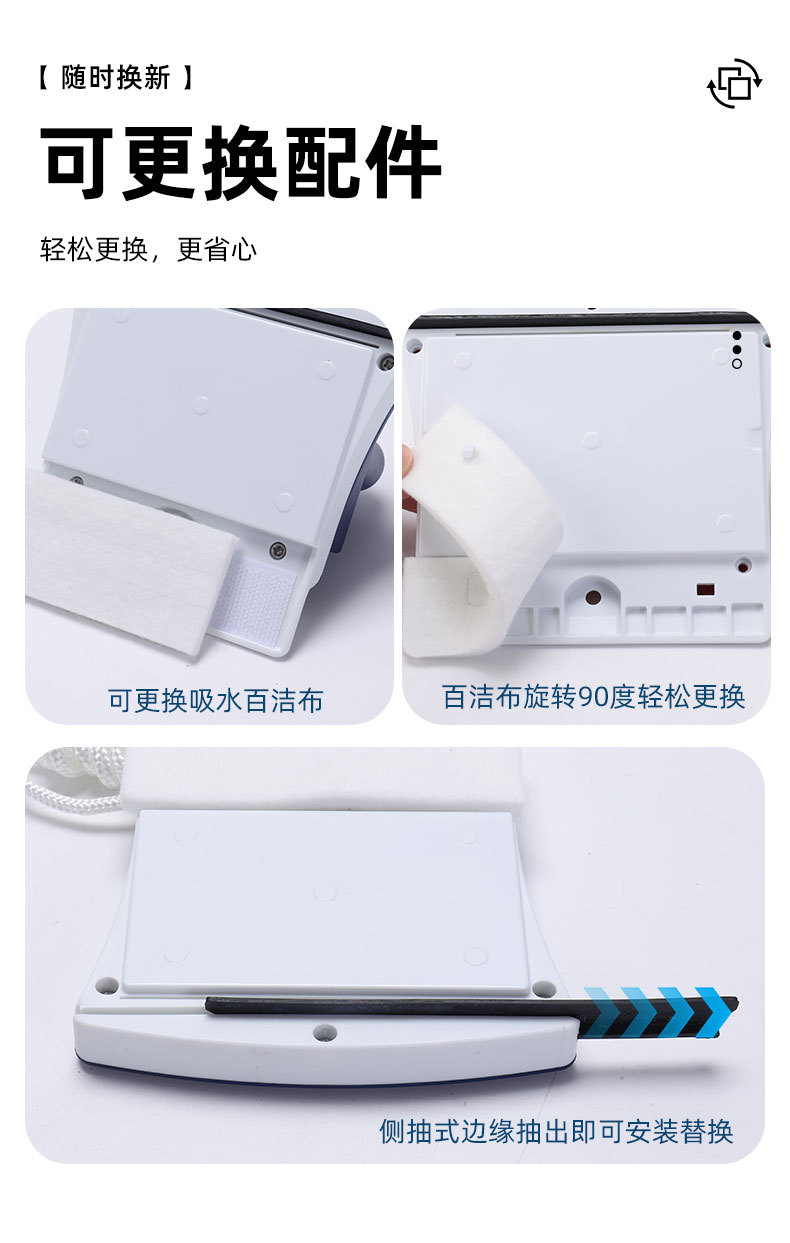 【 随时换新 】

可更换配件

轻松更换，更省心

可更换吸水百洁布

百洁布旋转90度轻松更换

侧抽式边缘抽出即可安装替换