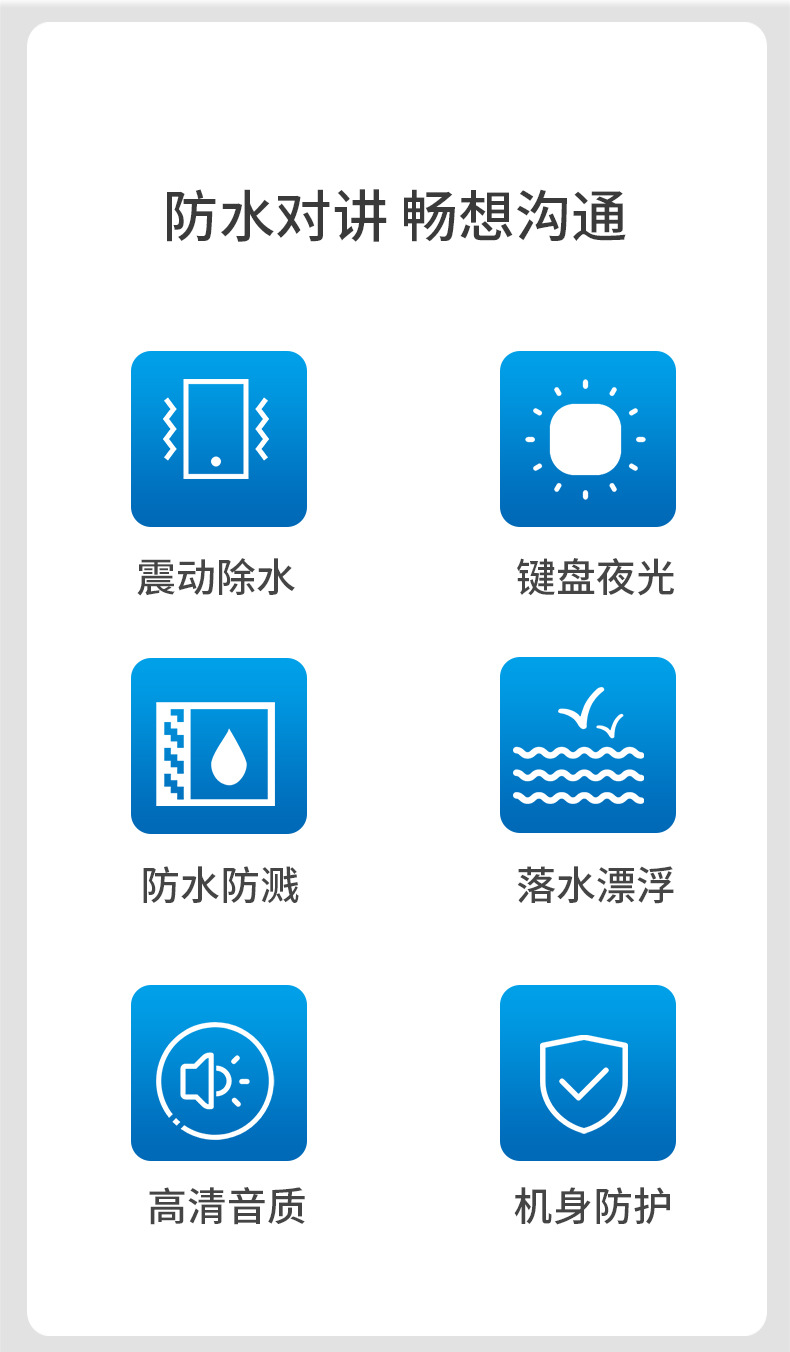 防水对讲 畅想沟通

震动除水

键盘夜光

防水防溅

落水漂浮

高清音质

机身防护