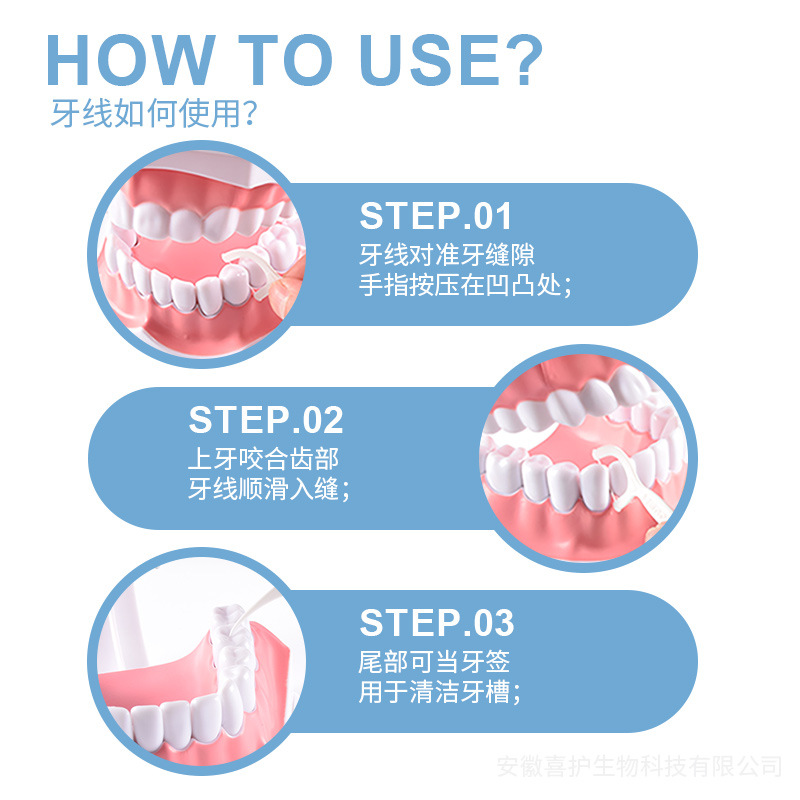 HOW TO USE?
牙线如何使用?

STEP.01
牙线对准牙缝隙
手指按压在凹凸处;

STEP.02
上牙咬合齿部
牙线顺滑入缝;

STEP.03
尾部可当牙签
用于清洁牙槽;

安徽喜护生物科技有限公司