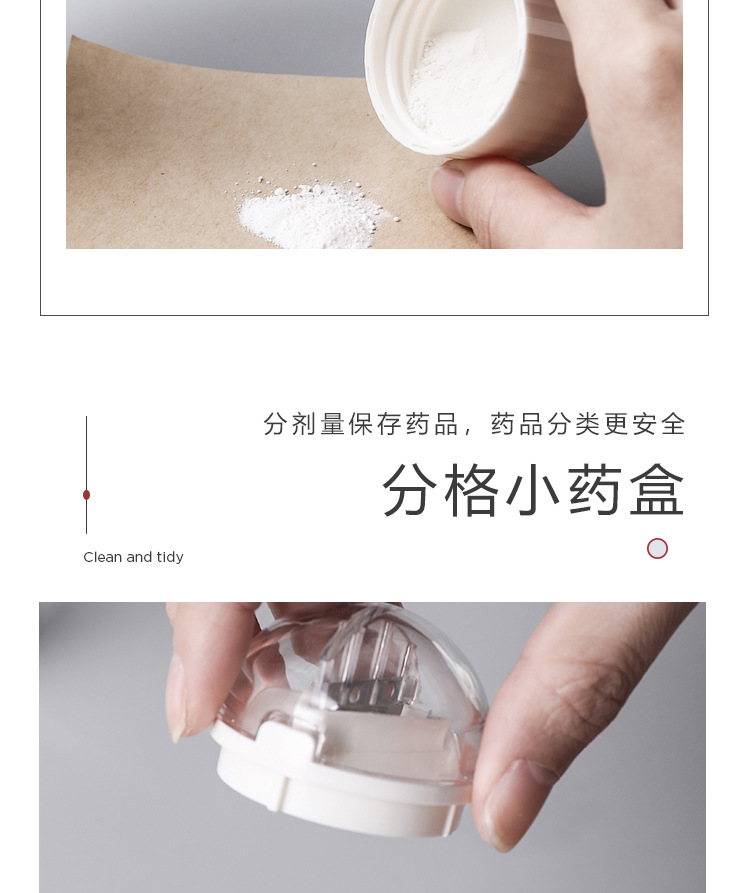 分剂量保存药品，药品分类更安全

分格小药盒

Clean and tidy