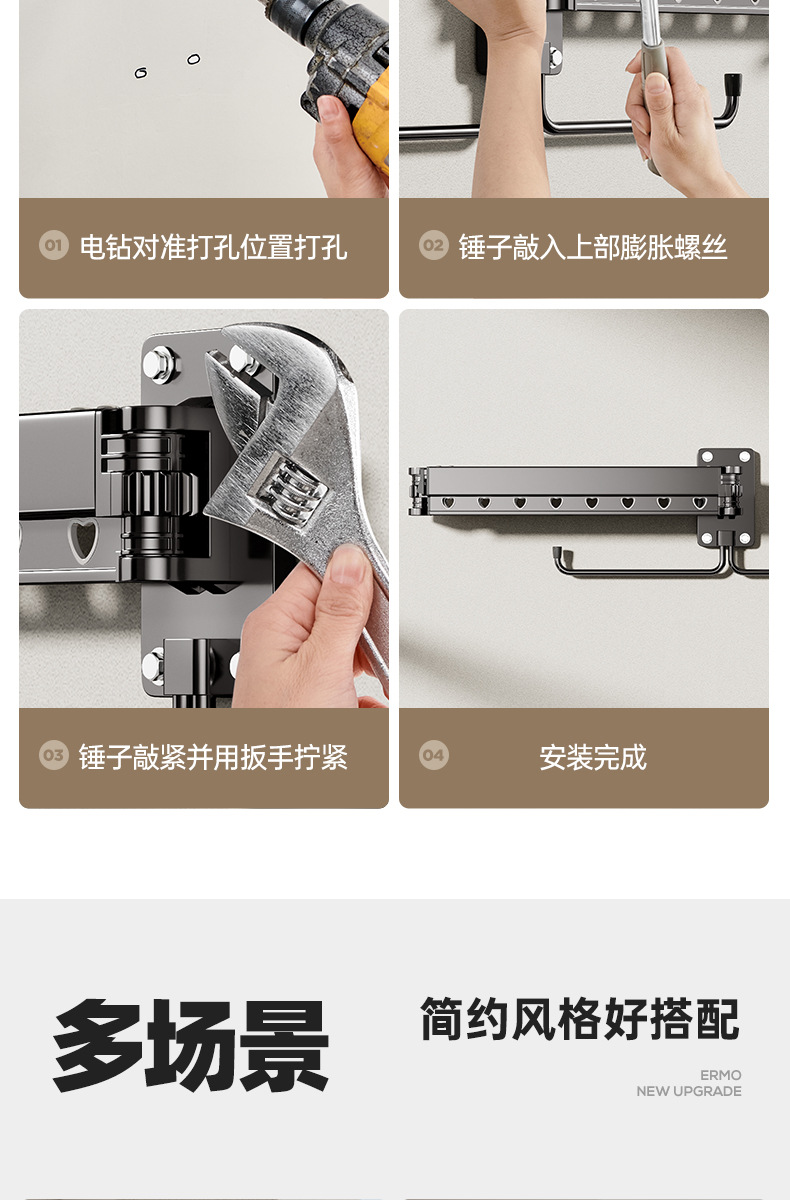 01 电钻对准打孔位置打孔

02 锤子敲入上部膨胀螺丝

03 锤子敲紧并用扳手拧紧

04 安装完成

多场景

简约风格好搭配

ERMO
NEW UPGRADE