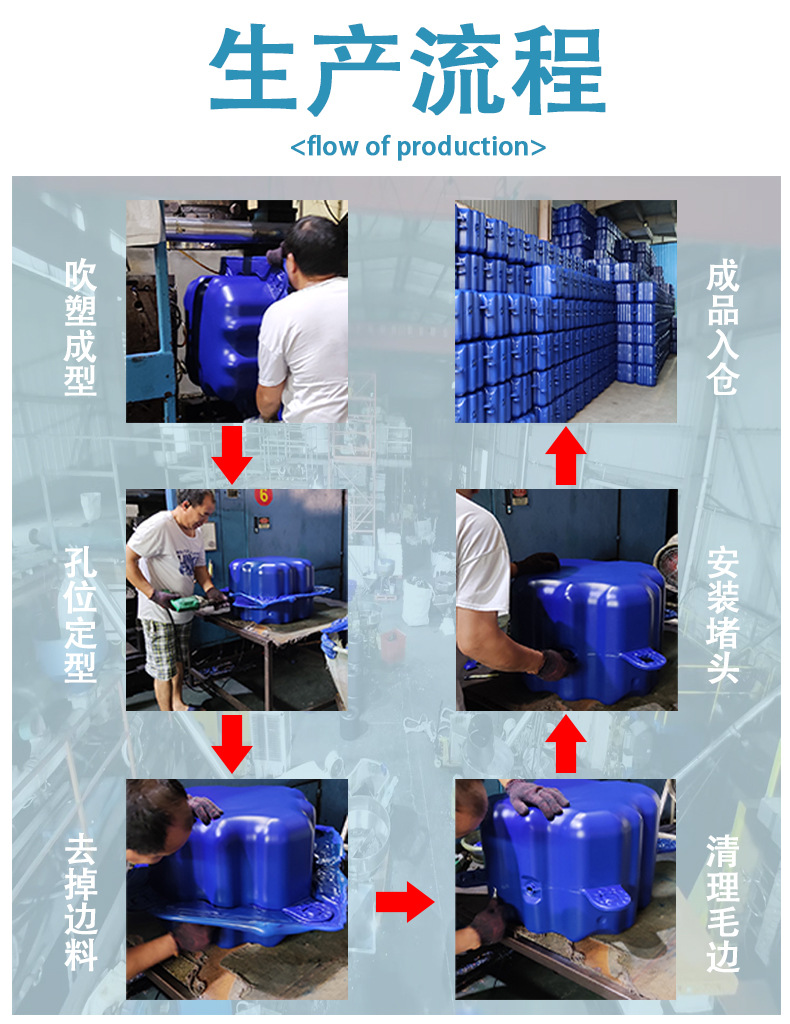 生产流程

<flow of production>

吹塑成型

孔位定型

去掉边料

清理毛边

安装堵头

成品入仓