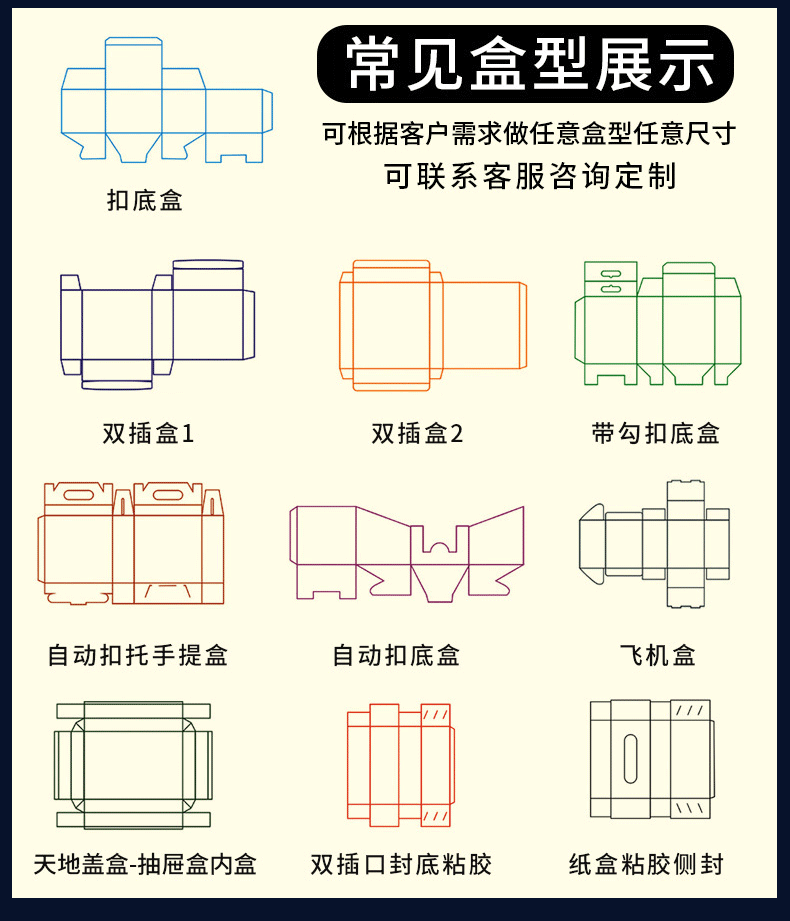 常见盒型展示

可根据客户需求做任意盒型任意尺寸
可联系客服咨询定制

扣底盒

双插盒1

双插盒2

带勾扣底盒

自动扣托手提盒

自动扣底盒

飞机盒

天地盖盒-抽屉盒内盒

双插口封底粘胶

纸盒粘胶侧封