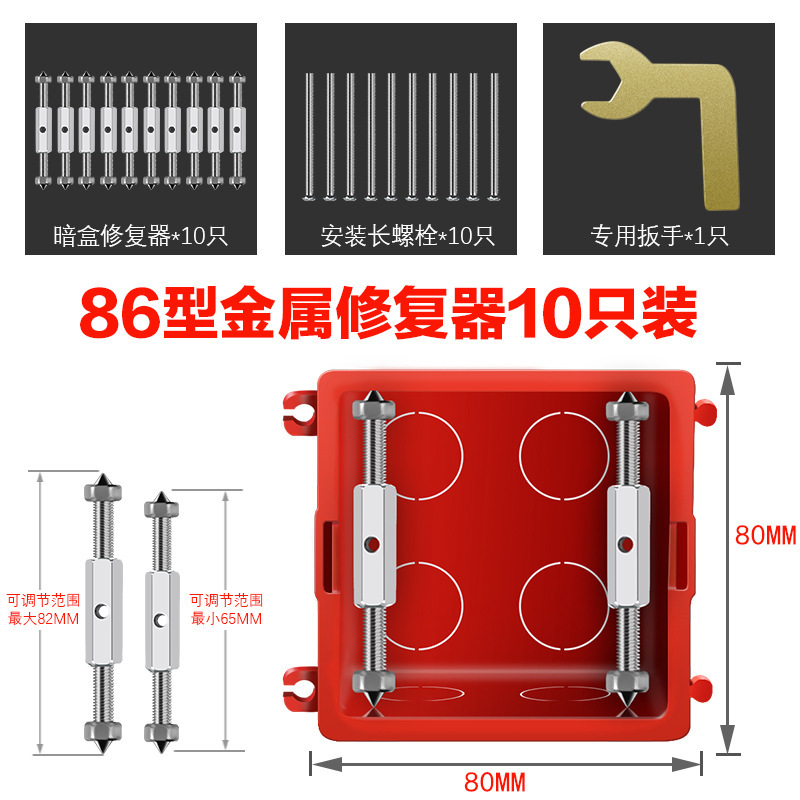 暗盒修复器*10只

安装长螺栓*10只

专用扳手*1只

86型金属修复器10只装

可调节范围
最大82MM

可调节范围
最小65MM

80MM

80MM