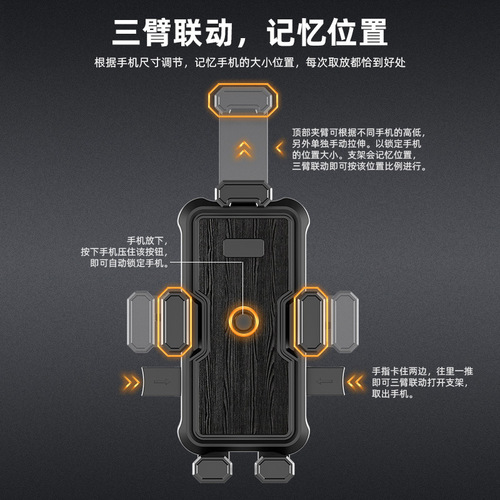 三臂联动，记忆位置

根据手机尺寸调节，记忆手机的大小位置，每次取放都恰到好处

顶部夹臂可根据不同手机的高低，另外单独手动拉伸。以锁定手机的位置大小。支架会记忆位置，三臂联动即可按该位置比例进行。

手机放下，按下手机压住该按钮，即可自动锁定手机。

手指卡住两边，往里一推即可三臂联动打开支架，取出手机。