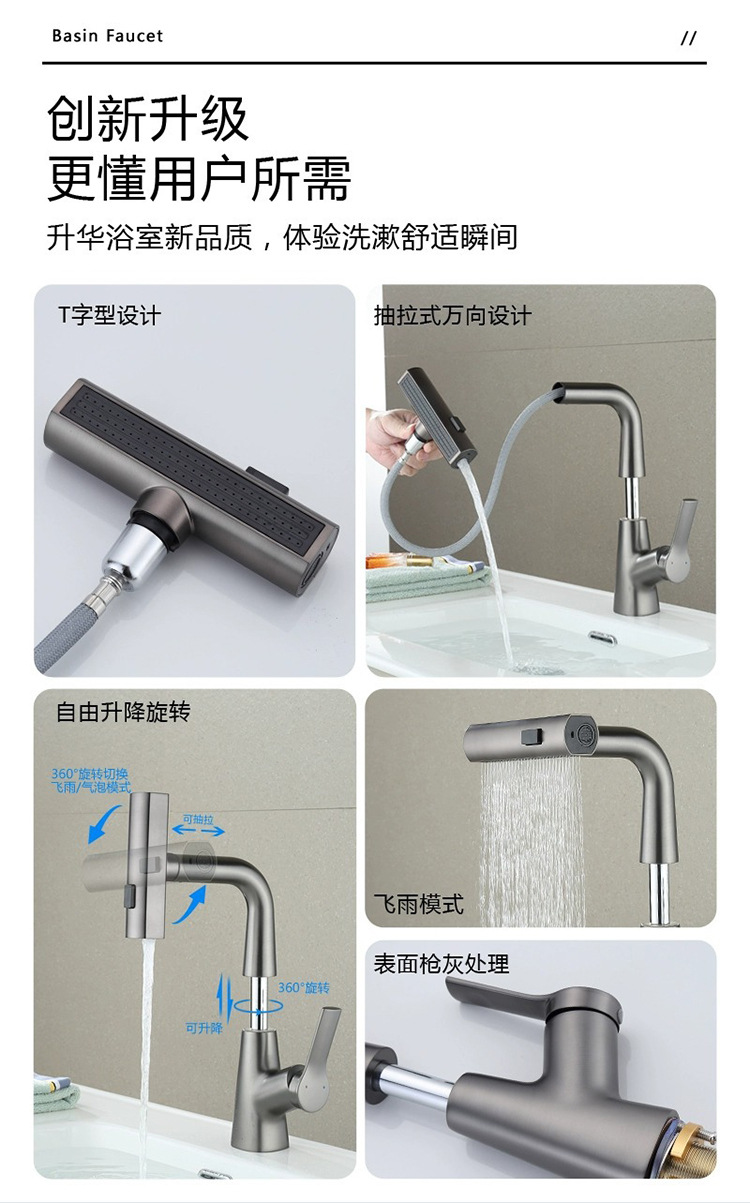 Basin Faucet

//

创新升级
更懂用户所需

升华浴室新品质，体验洗漱舒适瞬间

T字型设计

抽拉式万向设计

自由升降旋转

360°旋转切换
飞雨/气泡模式

可抽拉

360°旋转

可升降

飞雨模式

表面枪灰处理