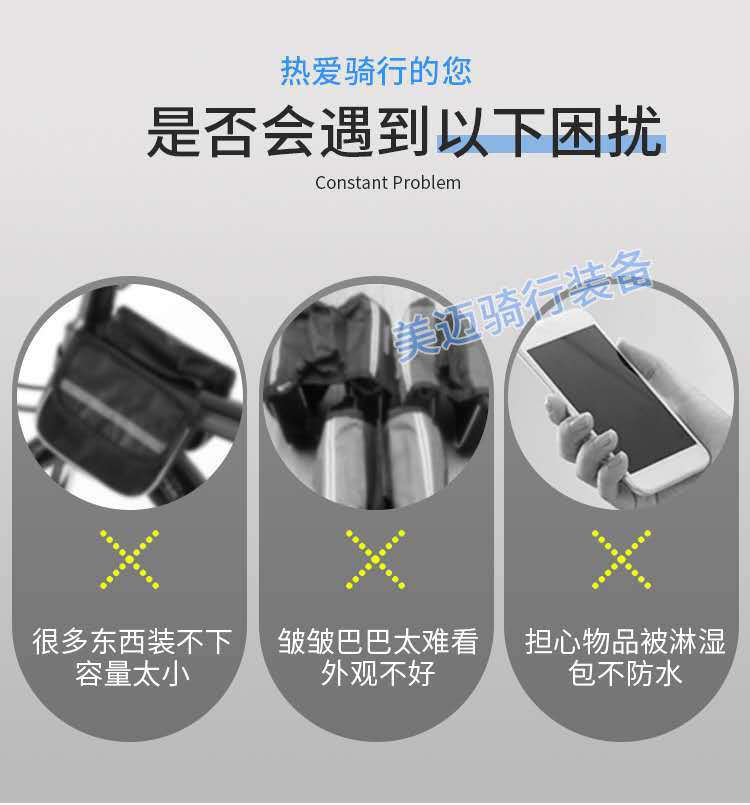 热爱骑行的您
是否会遇到以下困扰
Constant Problem

美迈骑行装备

很多东西装不下
容量太小

皱皱巴巴太难看
外观不好

担心物品被淋湿
包不防水