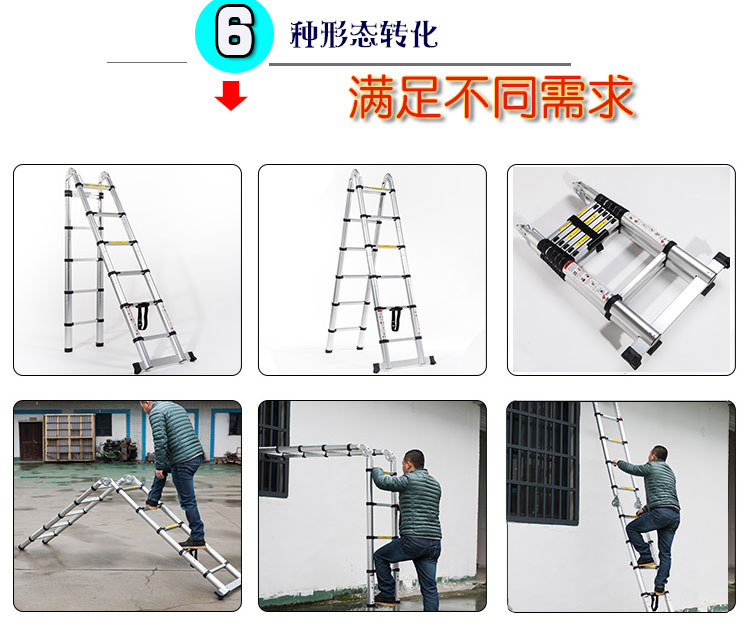 6 种形态转化

满足不同需求