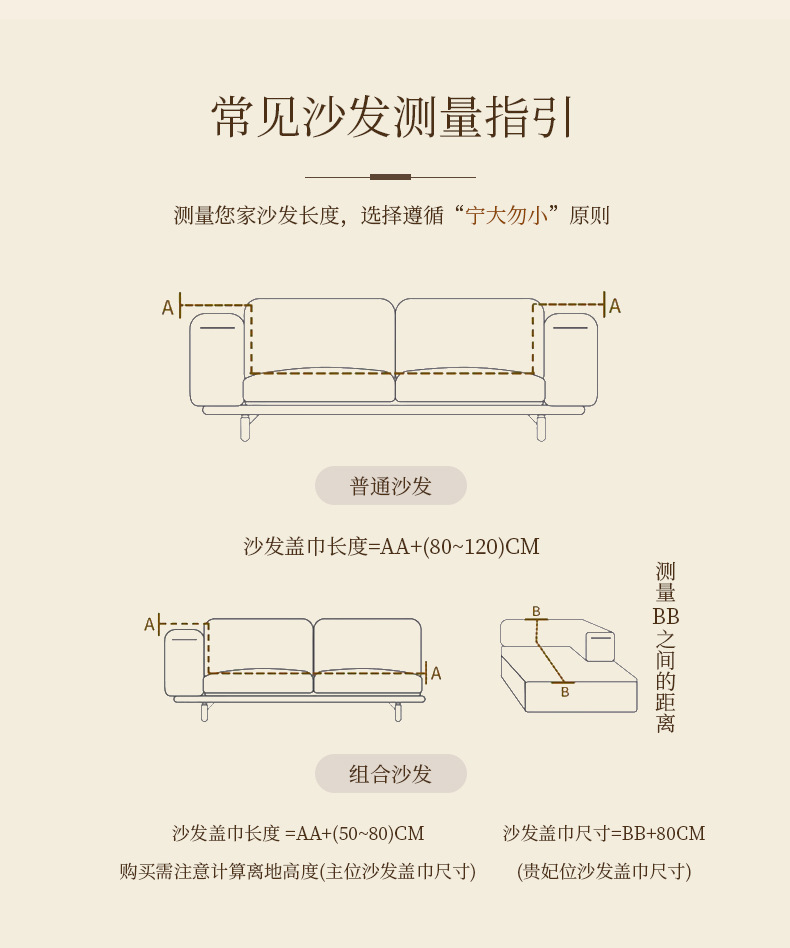 常见沙发测量指引

测量您家沙发长度，选择遵循“宁大勿小”原则

A

A

普通沙发

沙发盖巾长度=AA+(80~120)CM

A

A

B

B

测量BB之间的距离

组合沙发

沙发盖巾长度 =AA+(50~80)CM

购买需注意计算离地高度(主位沙发盖巾尺寸)

沙发盖巾尺寸=BB+80CM

(贵妃位沙发盖巾尺寸)