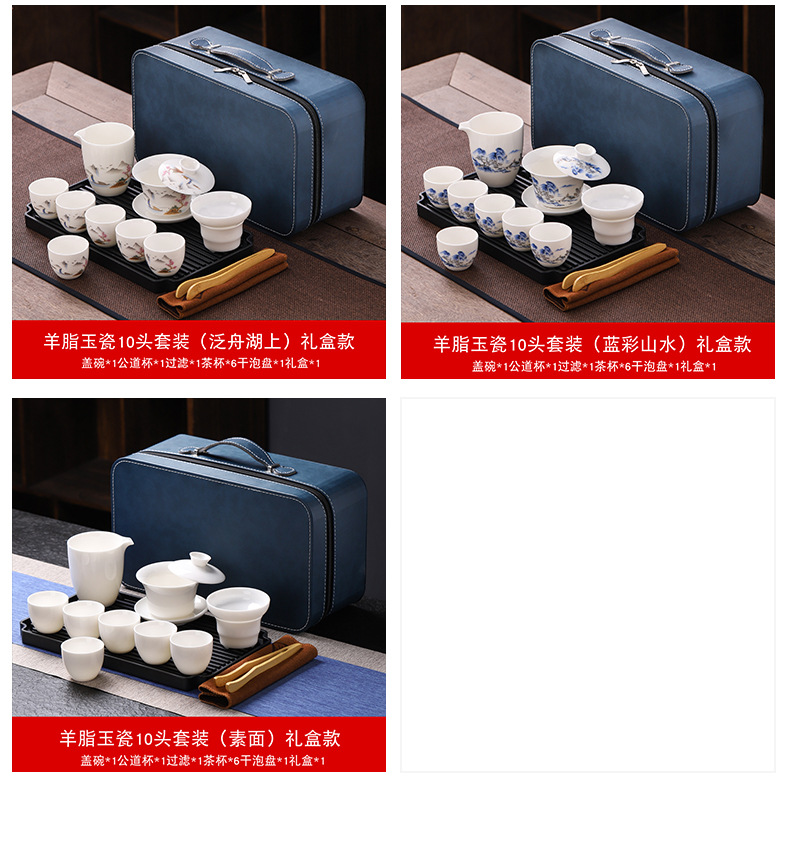 羊脂玉瓷10头套装（泛舟湖上）礼盒款
盖碗*1公道杯*1过滤*1茶杯*6干泡盘*1礼盒*1

羊脂玉瓷10头套装（蓝彩山水）礼盒款
盖碗*1公道杯*1过滤*1茶杯*6干泡盘*1礼盒*1

羊脂玉瓷10头套装（素面）礼盒款
盖碗*1公道杯*1过滤*1茶杯*6干泡盘*1礼盒*1