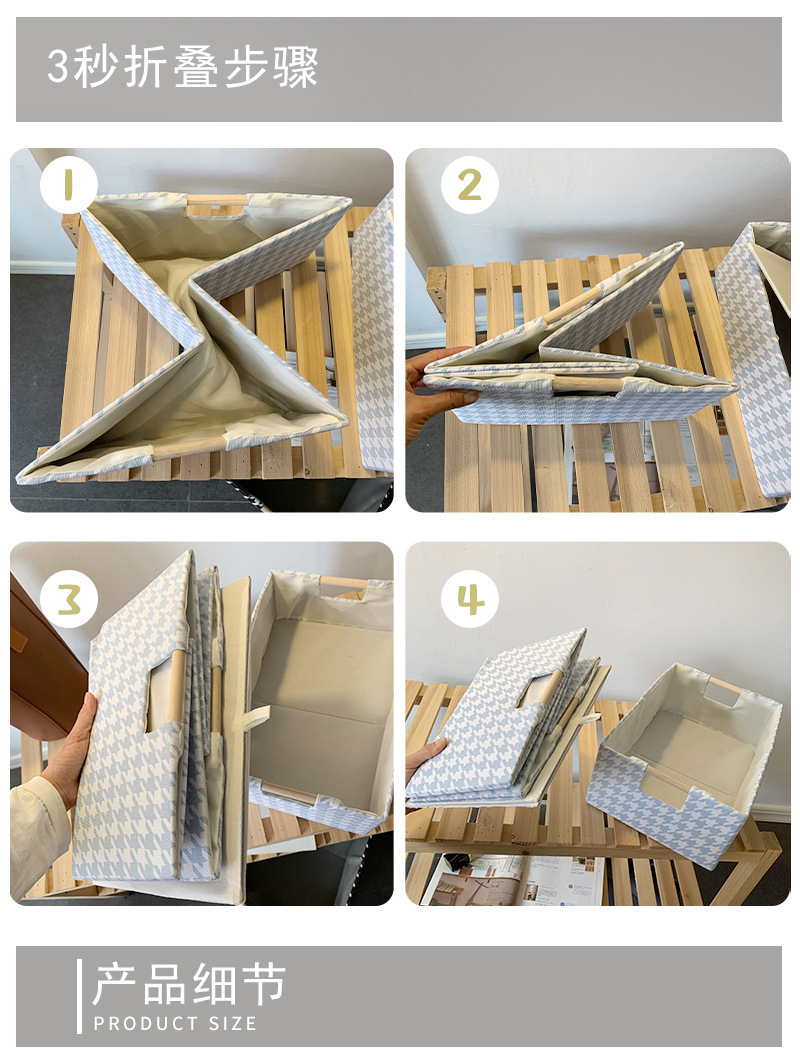 3秒折叠步骤

1

2

3

4

产品细节
PRODUCT SIZE