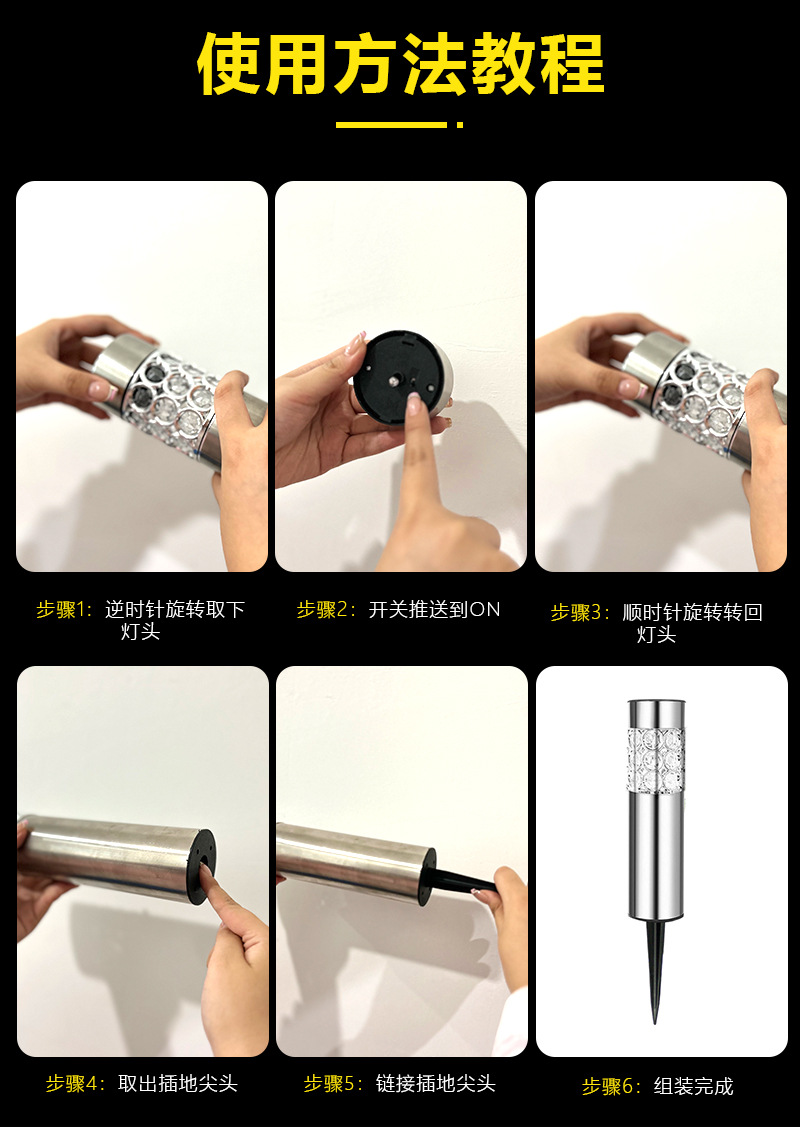 使用方法教程

步骤1：逆时针旋转取下灯头

步骤2：开关推送到ON

步骤3：顺时针旋转转回灯头

步骤4：取出插地尖头

步骤5：链接插地尖头

步骤6：组装完成