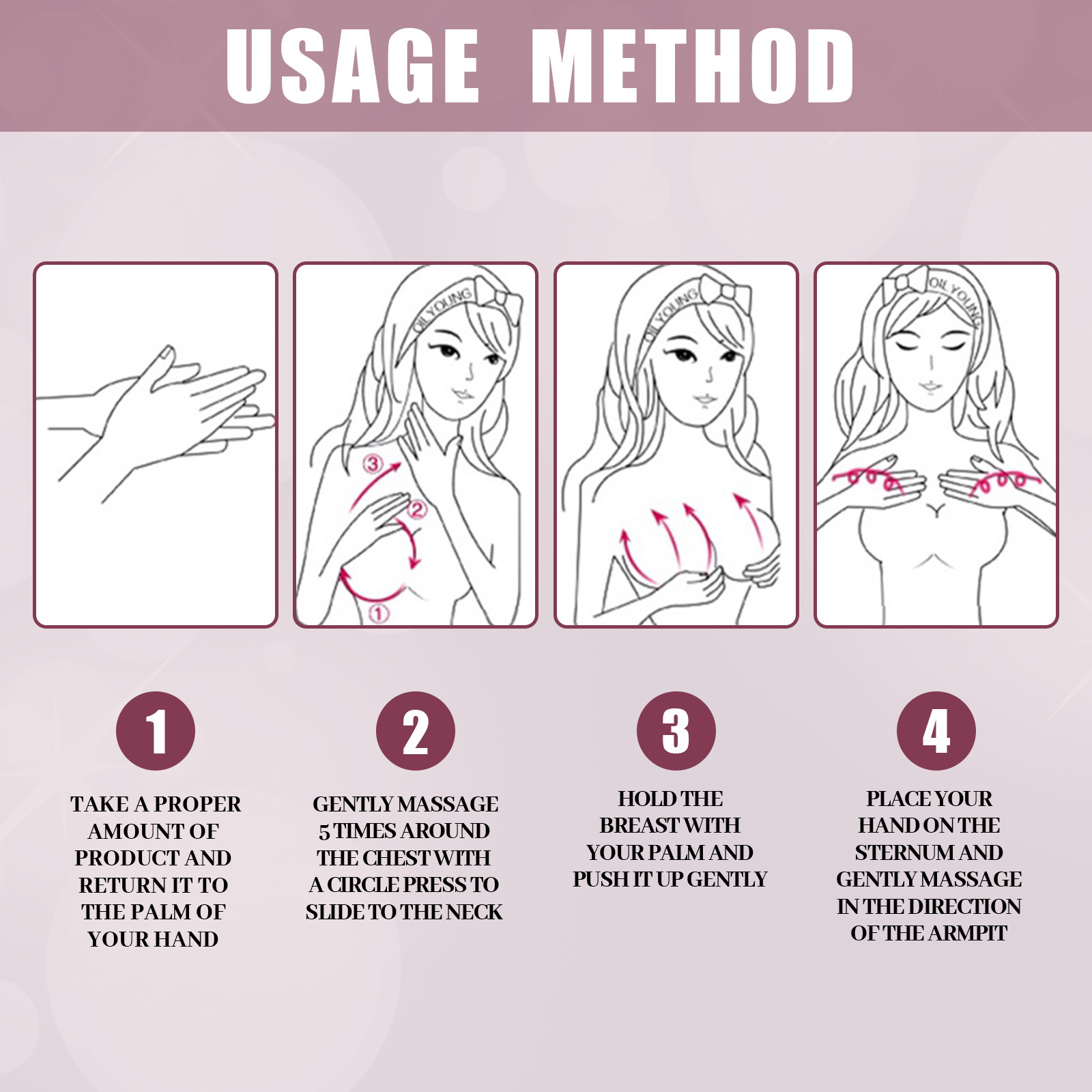 USAGE METHOD

OIL YOUNG

③

②

①

OIL YOUNG

OIL YOUNG

1

TAKE A PROPER AMOUNT OF PRODUCT AND RETURN IT TO THE PALM OF YOUR HAND

2

GENTLY MASSAGE 5 TIMES AROUND THE CHEST WITH A CIRCLE PRESS TO SLIDE TO THE NECK

3

HOLD THE BREAST WITH YOUR PALM AND PUSH IT UP GENTLY

4

PLACE YOUR HAND ON THE STERNUM AND GENTLY MASSAGE IN THE DIRECTION OF THE ARMPIT