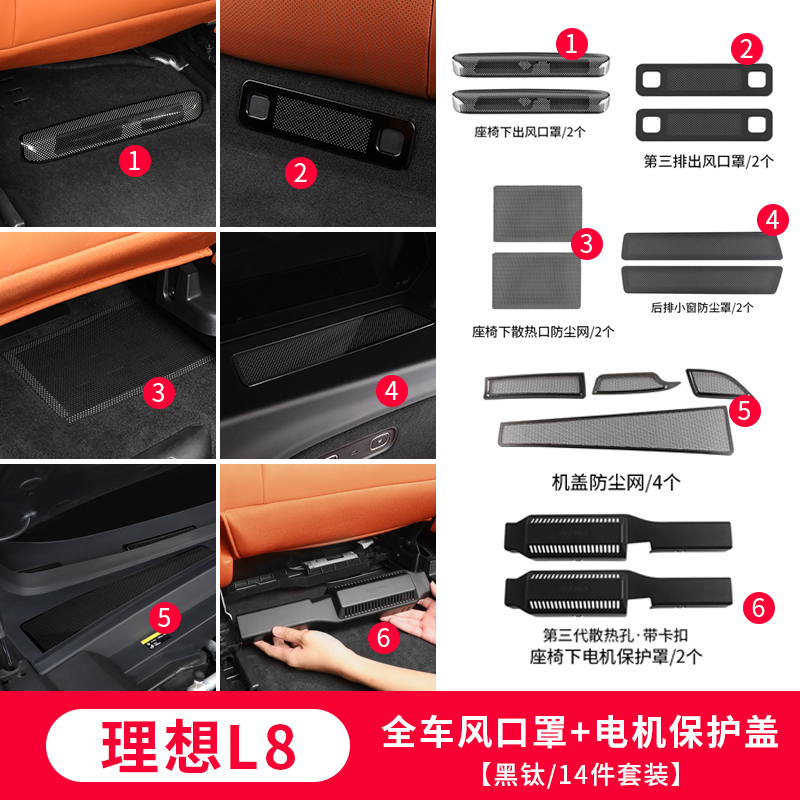 1

2

3

4

5

6

1

座椅下出风口罩/2个

2

第三排出风口罩/2个

3

座椅下散热口防尘网/2个

4

后排小窗防尘罩/2个

5

机盖防尘网/4个

6

第三代散热孔·带卡扣
座椅下电机保护罩/2个

理想L8

全车风口罩+电机保护盖

【黑钛/14件套装】