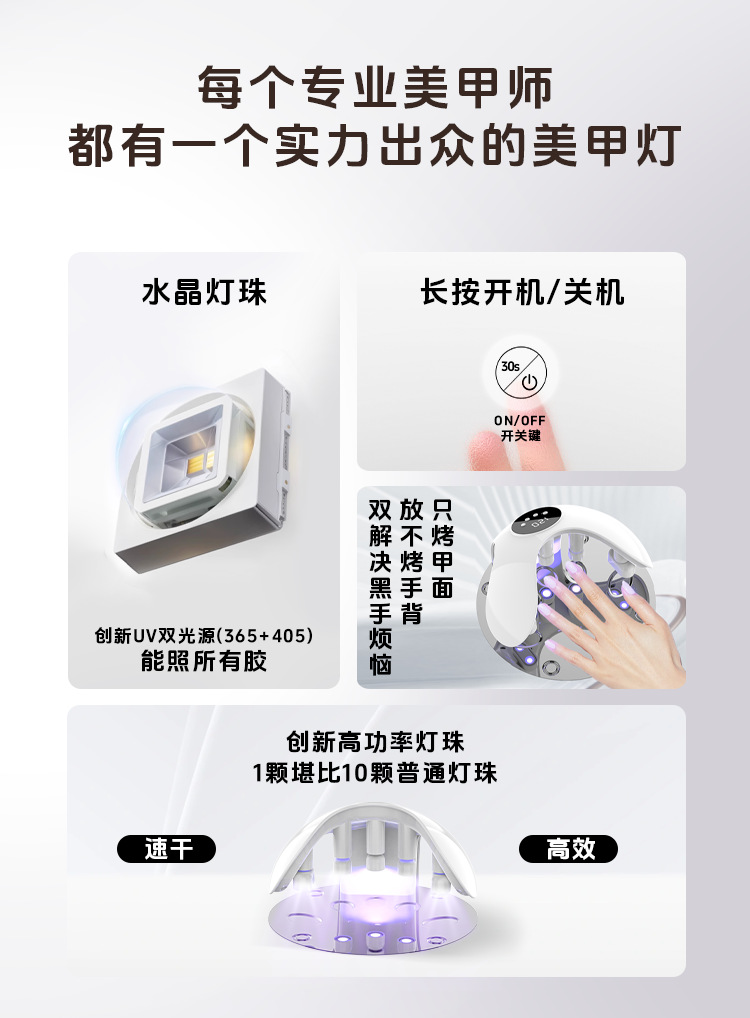 每个专业美甲师
都有一个实力出众的美甲灯

水晶灯珠

创新UV双光源(365+405)
能照所有胶

长按开机/关机

30s

ON/OFF
开关键

只烤甲面
放不烤手背
双解决黑手烦恼

创新高功率灯珠
1颗堪比10颗普通灯珠

速干

高效