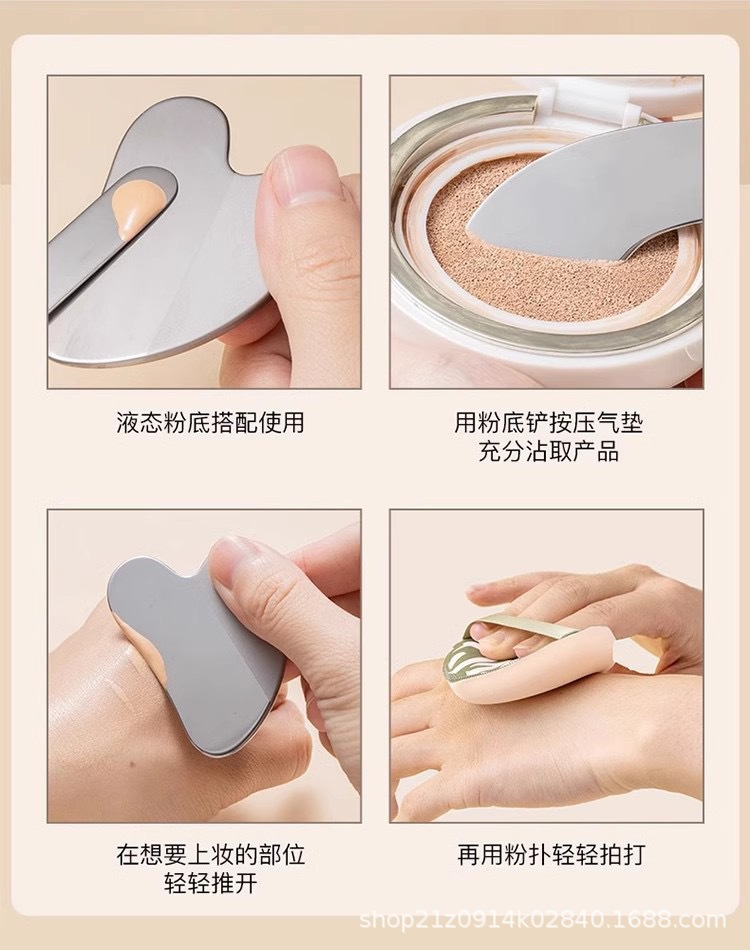 液态粉底搭配使用

用粉底铲按压气垫
充分沾取产品

在想要上妆的部位
轻轻推开

再用粉扑轻轻拍打

shop21z0914k02840.1688.com