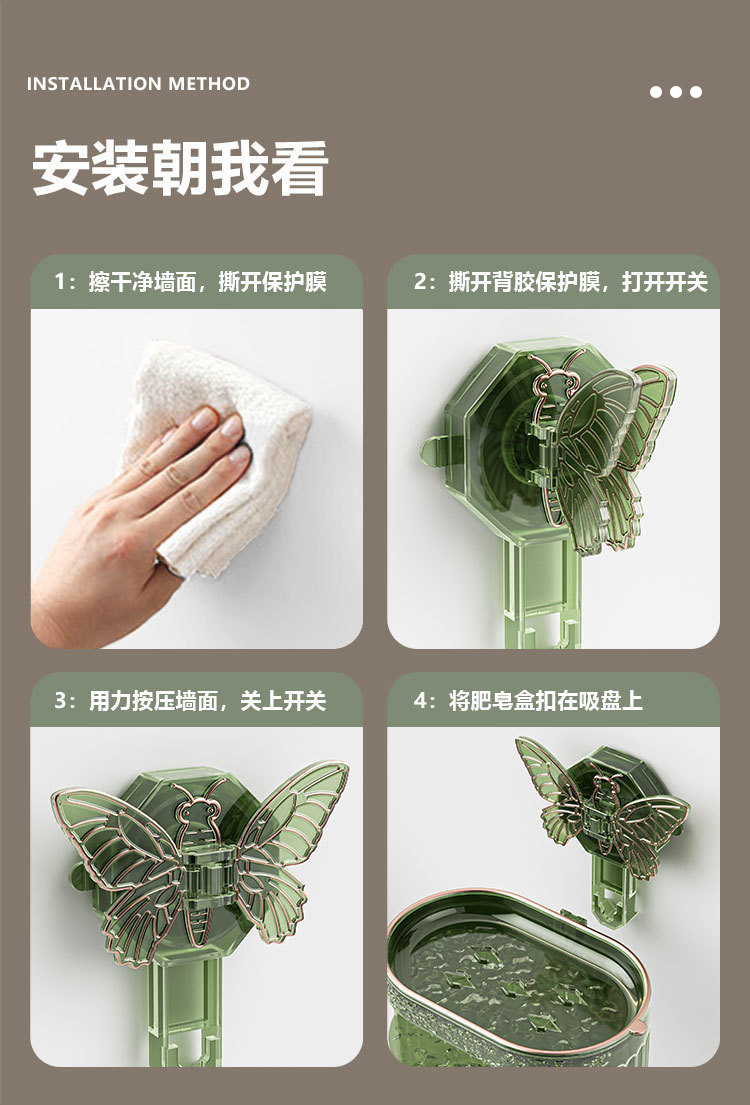 INSTALLATION METHOD

安装朝我看

1：擦干净墙面，撕开保护膜

2：撕开背胶保护膜，打开开关

3：用力按压墙面，关上开关

4：将肥皂盒扣在吸盘上