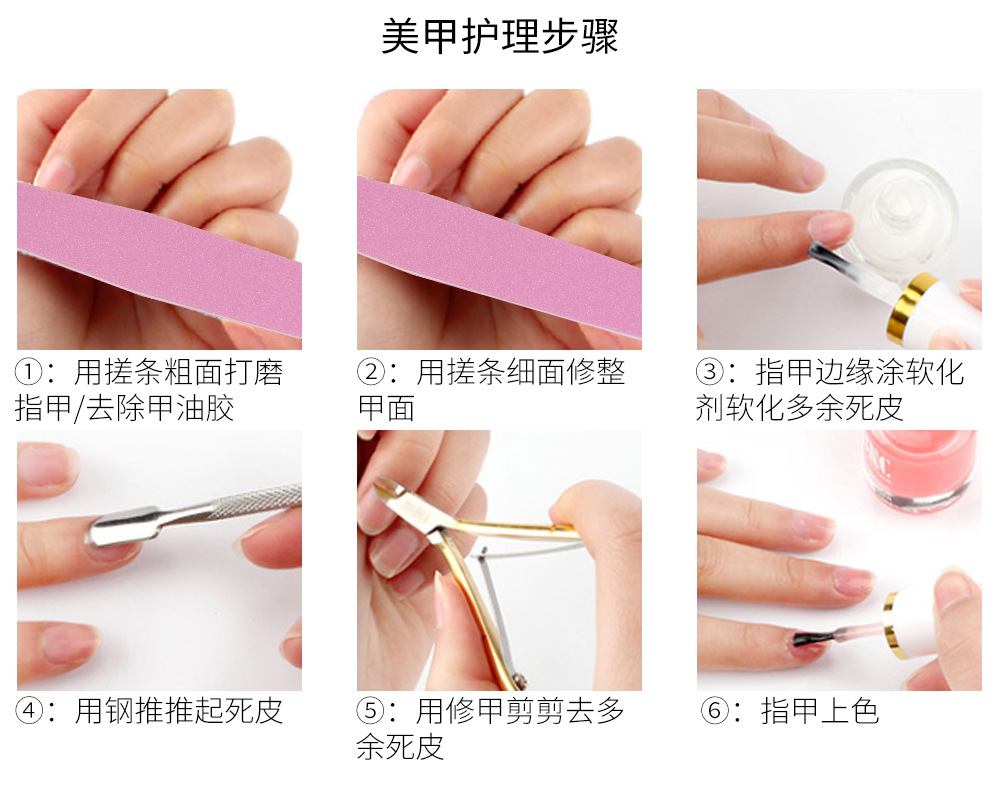 美甲护理步骤

①：用搓条粗面打磨指甲/去除甲油胶

②：用搓条细面修整甲面

③：指甲边缘涂软化剂软化多余死皮

④：用钢推推起死皮

⑤：用修甲剪剪去多余死皮

⑥：指甲上色