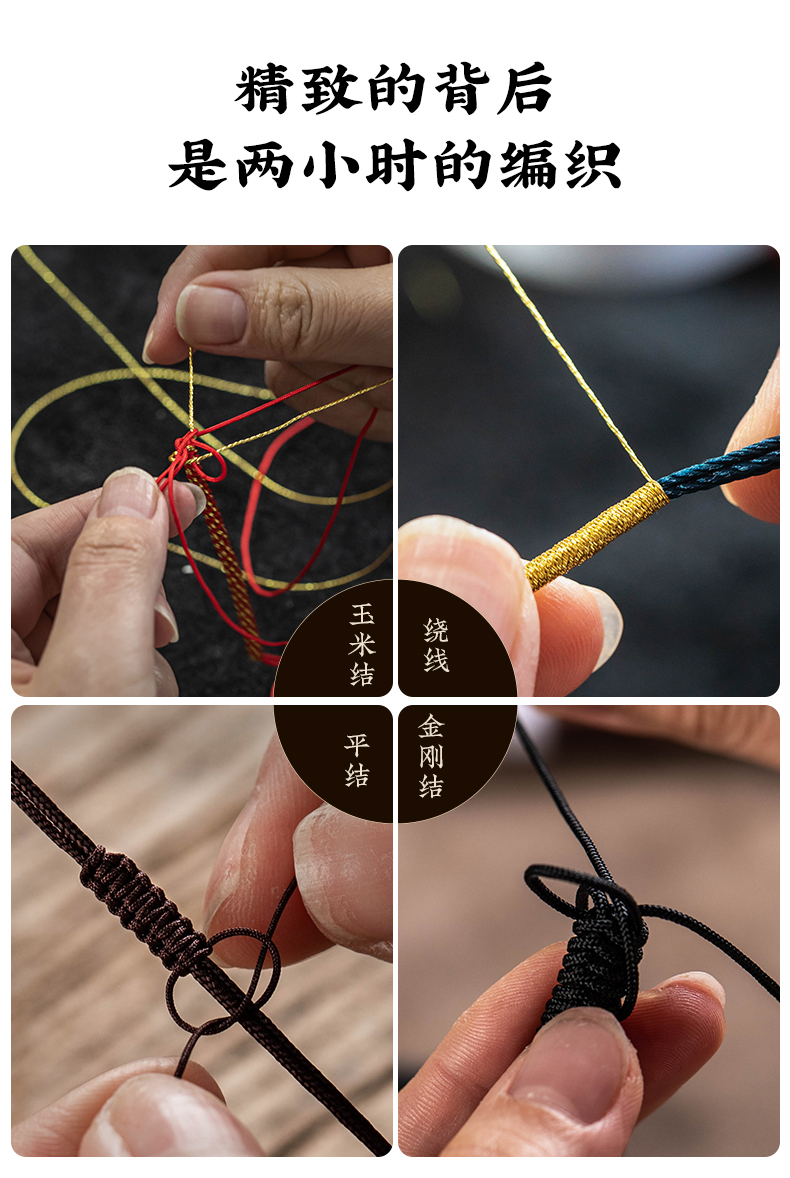 精致的背后
是两小时的编织

玉米结

绕线

平结

金刚结