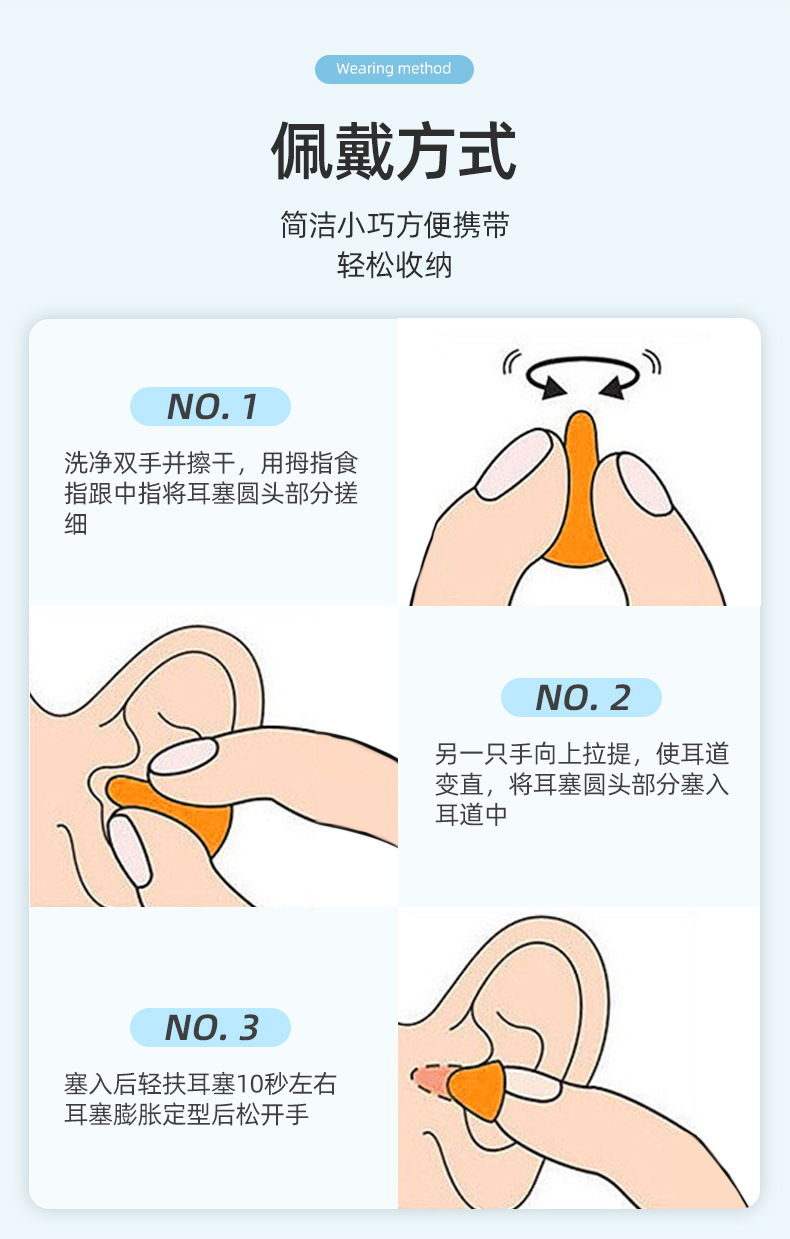 Wearing method

佩戴方式

简洁小巧方便携带
轻松收纳

NO. 1

洗净双手并擦干，用拇指食指跟中指将耳塞圆头部分搓细

NO. 2

另一只手向上拉提，使耳道变直，将耳塞圆头部分塞入耳道中

NO. 3

塞入后轻扶耳塞10秒左右
耳塞膨胀定型后松开手