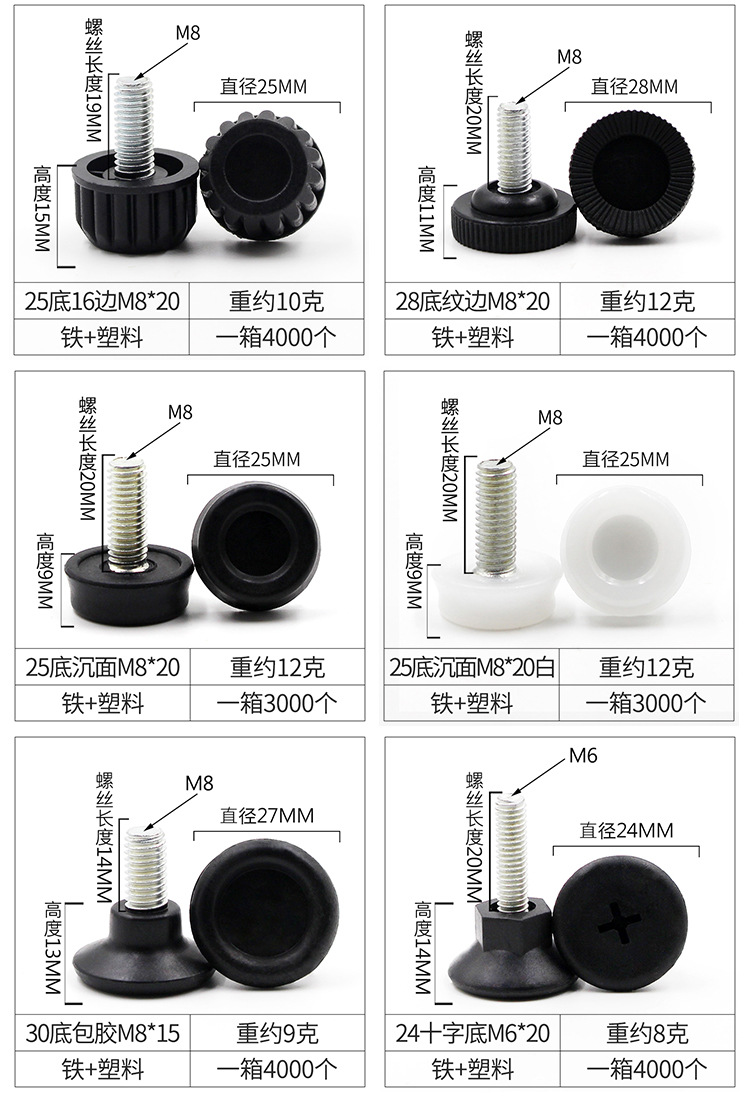 螺丝长度19MM
M8
直径25MM
高度15MM

| 25底16边M8*20 | 重约10克 |
|---|---|
| 铁+塑料 | 一箱4000个 |

螺丝长度20MM
M8
直径28MM
高度11MM

| 28底纹边M8*20 | 重约12克 |
|---|---|
| 铁+塑料 | 一箱4000个 |

螺丝长度20MM
M8
直径25MM
高度9MM

| 25底沉面M8*20 | 重约12克 |
|---|---|
| 铁+塑料 | 一箱3000个 |

螺丝长度20MM
M8
直径25MM
高度9MM

| 25底沉面M8*20白 | 重约12克 |
|---|---|
| 铁+塑料 | 一箱3000个 |

螺丝长度14MM
M8
直径27MM
高度13MM

| 30底包胶M8*15 | 重约9克 |
|---|---|
| 铁+塑料 | 一箱4000个 |

螺丝长度20MM
M6
直径24MM
高度14MM

| 24十字底M6*20 | 重约8克 |
|---|---|
| 铁+塑料 | 一箱4000个 |