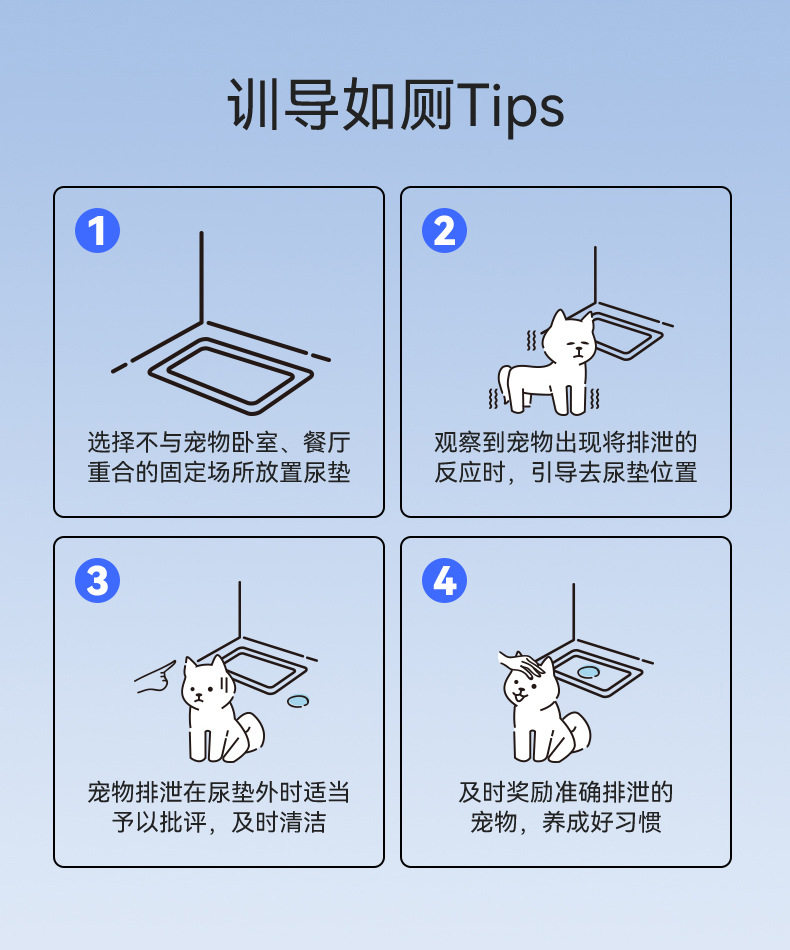 训导如厕Tips

1
选择不与宠物卧室、餐厅重合的固定场所放置尿垫

2
观察到宠物出现将排泄的反应时，引导去尿垫位置

3
宠物排泄在尿垫外时适当予以批评，及时清洁

4
及时奖励准确排泄的宠物，养成好习惯