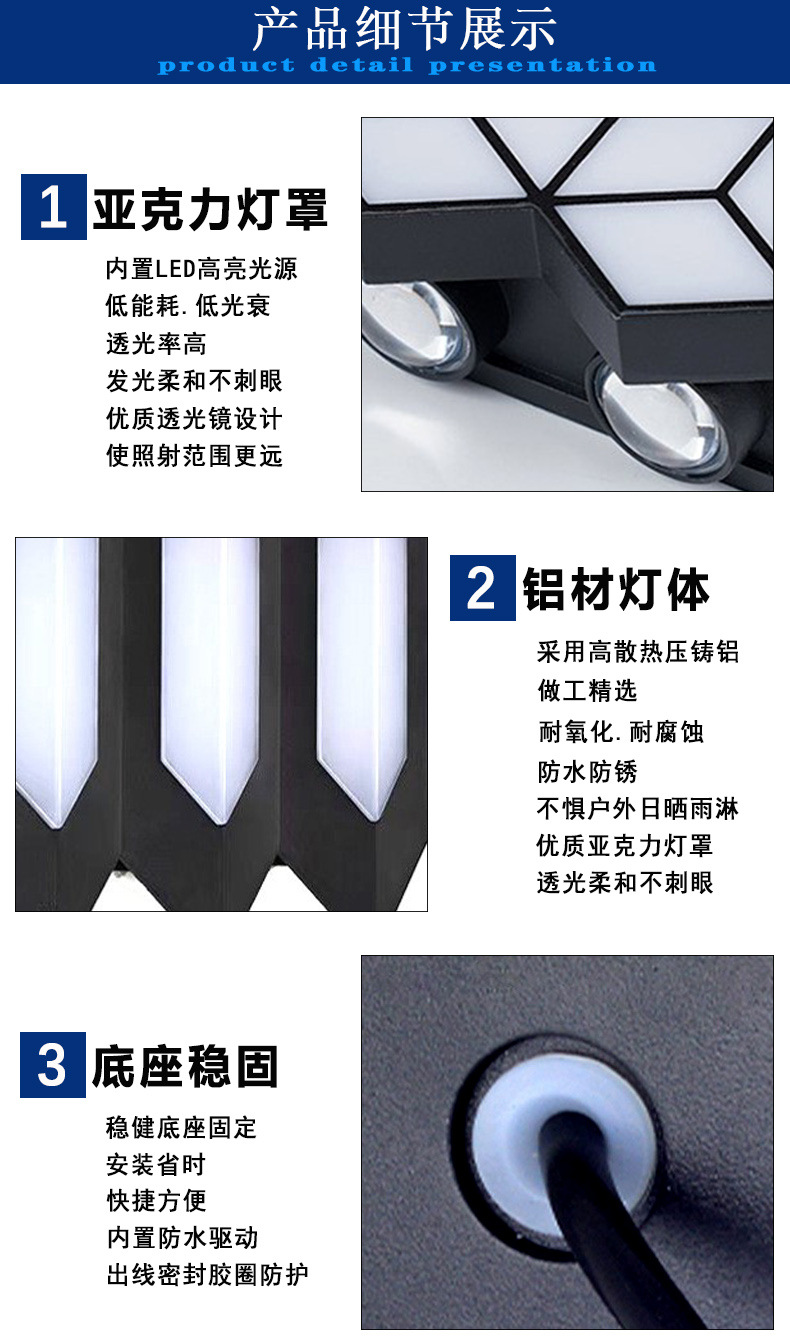 产品细节展示
product detail presentation

1 亚克力灯罩

内置LED高亮光源
低能耗.低光衰
透光率高
发光柔和不刺眼
优质透光镜设计
使照射范围更远

2 铝材灯体

采用高散热压铸铝
做工精选
耐氧化.耐腐蚀
防水防锈
不惧户外日晒雨淋
优质亚克力灯罩
透光柔和不刺眼

3 底座稳固

稳健底座固定
安装省时
快捷方便
内置防水驱动
出线密封胶圈防护