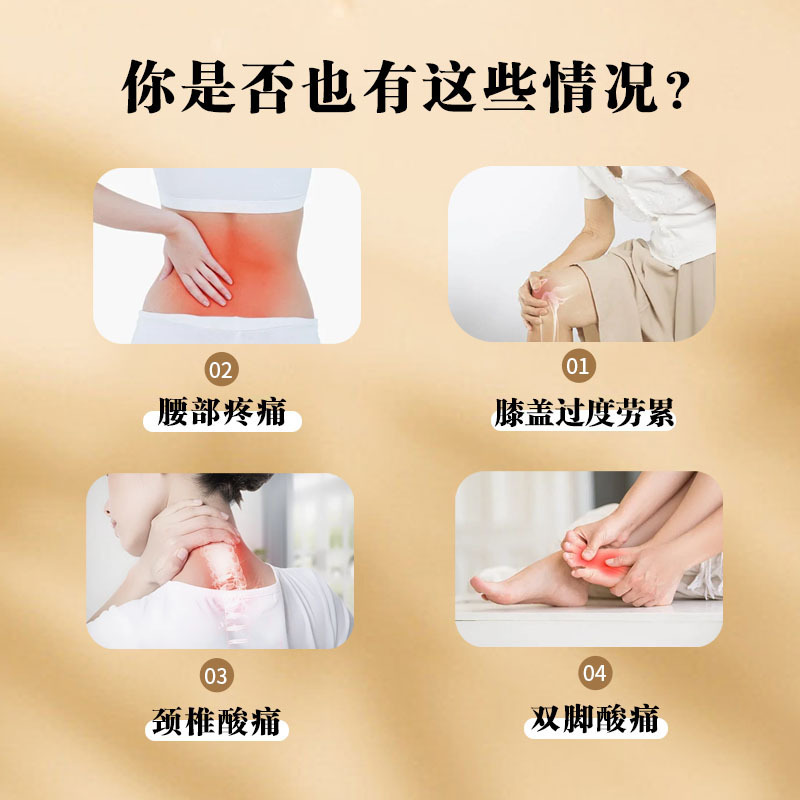 你是否也有这些情况？

02
腰部疼痛

01
膝盖过度劳累

03
颈椎酸痛

04
双脚酸痛