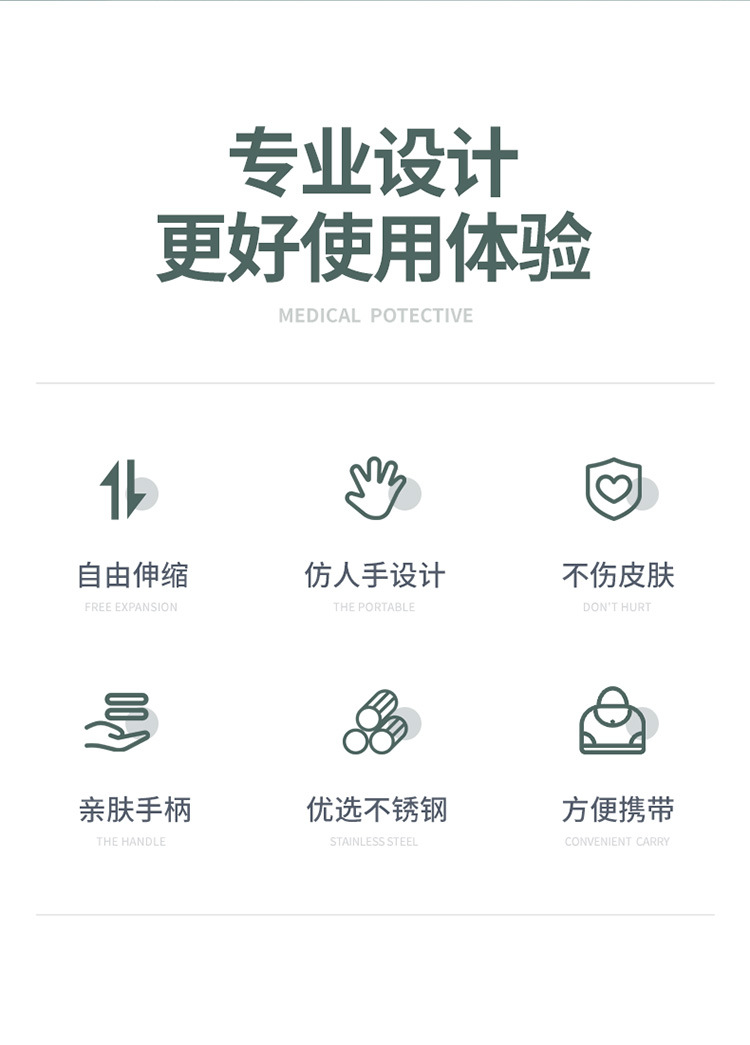 专业设计
更好使用体验

MEDICAL POTECTIVE

自由伸缩
FREE EXPANSION

仿人手设计
THE PORTABLE

不伤皮肤
DON'T HURT

亲肤手柄
THE HANDLE

优选不锈钢
STAINLESS STEEL

方便携带
CONVENIENT CARRY