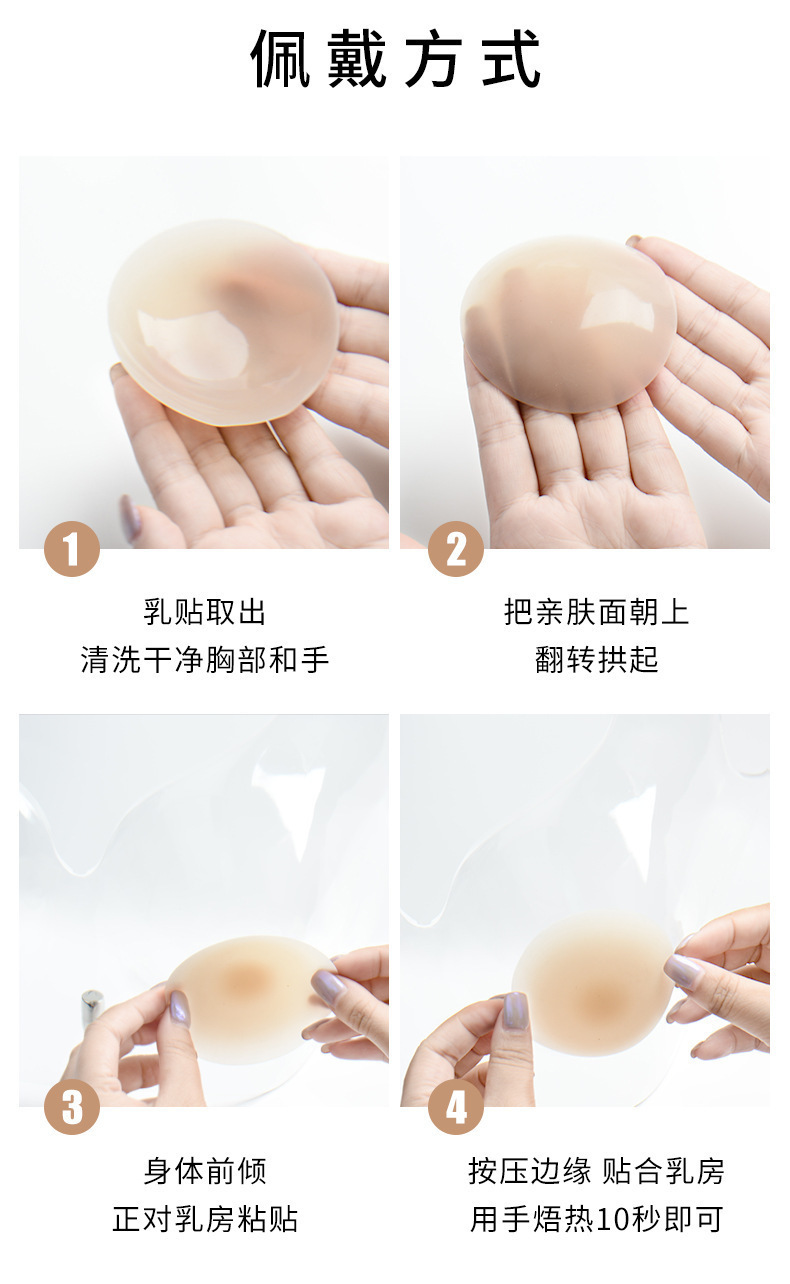 佩戴方式

1
乳贴取出
清洗干净胸部和手

2
把亲肤面朝上
翻转拱起

3
身体前倾
正对乳房粘贴

4
按压边缘 贴合乳房
用手焐热10秒即可