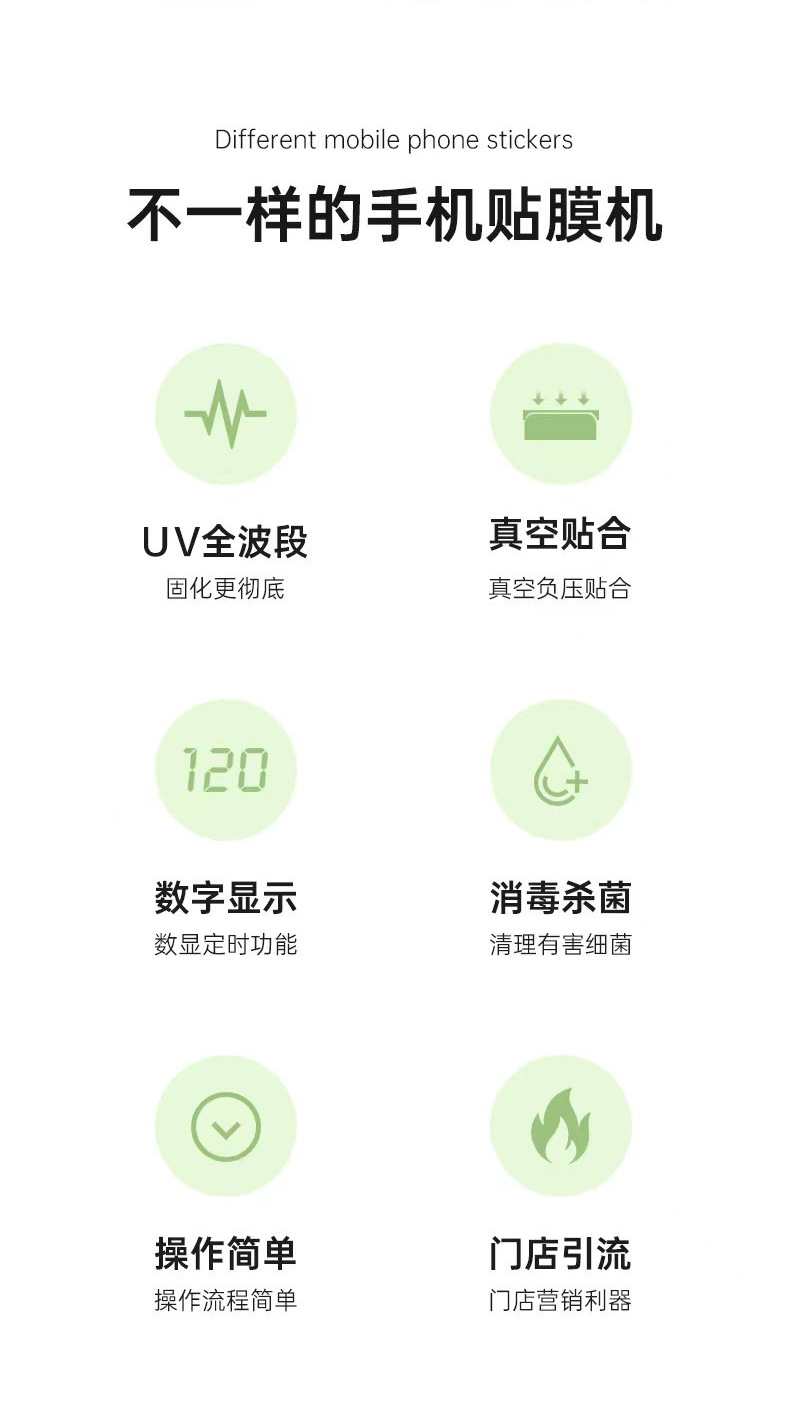 Different mobile phone stickers

不一样的手机贴膜机

UV全波段
固化更彻底

真空贴合
真空负压贴合

120

数字显示
数显定时功能

消毒杀菌
清理有害细菌

操作简单
操作流程简单

门店引流
门店营销利器